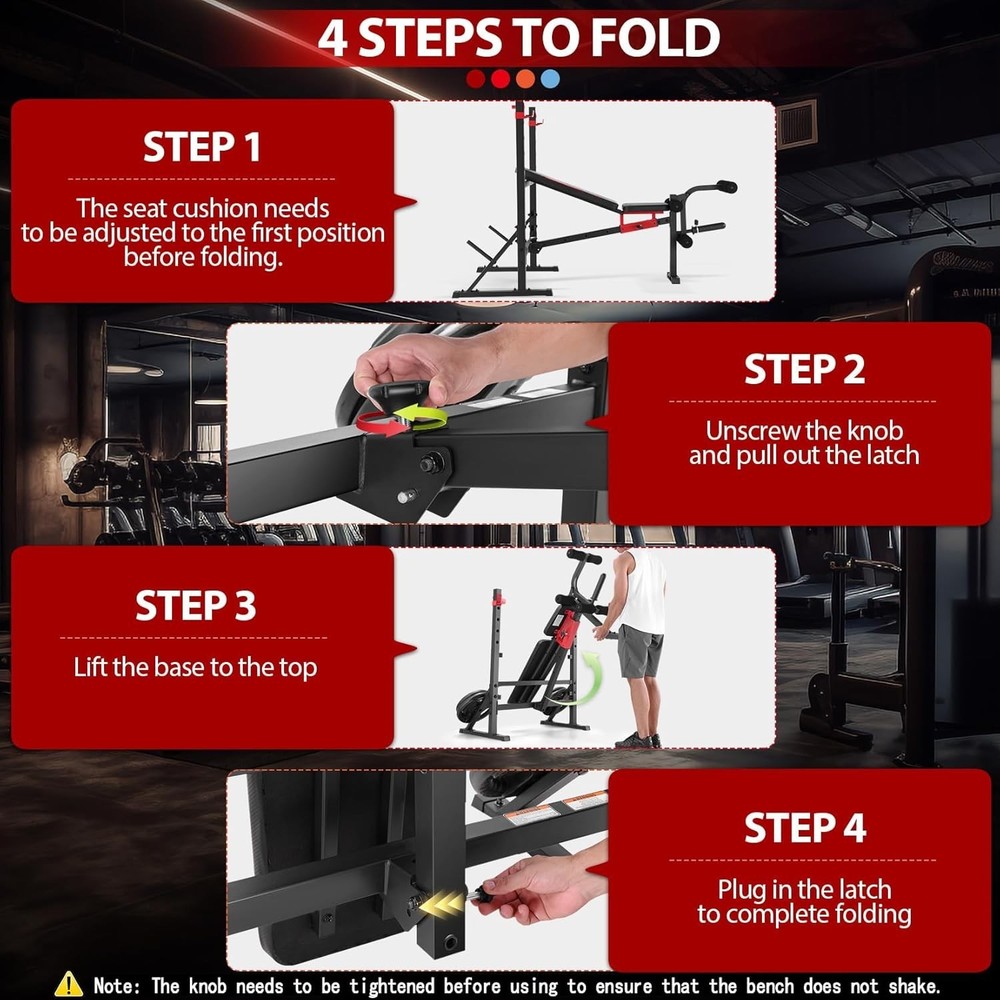 4 STEPS TO FOLD

STEP 1

The seat cushion needs to be adjusted to the first position before folding.

STEP 2

Unscrew the knob and pull out the latch

STEP 3

Lift the base to the top

STEP 4

Plug in the latch to complete folding

Note: The knob needs to be tightened before using to ensure that the bench does not shake.