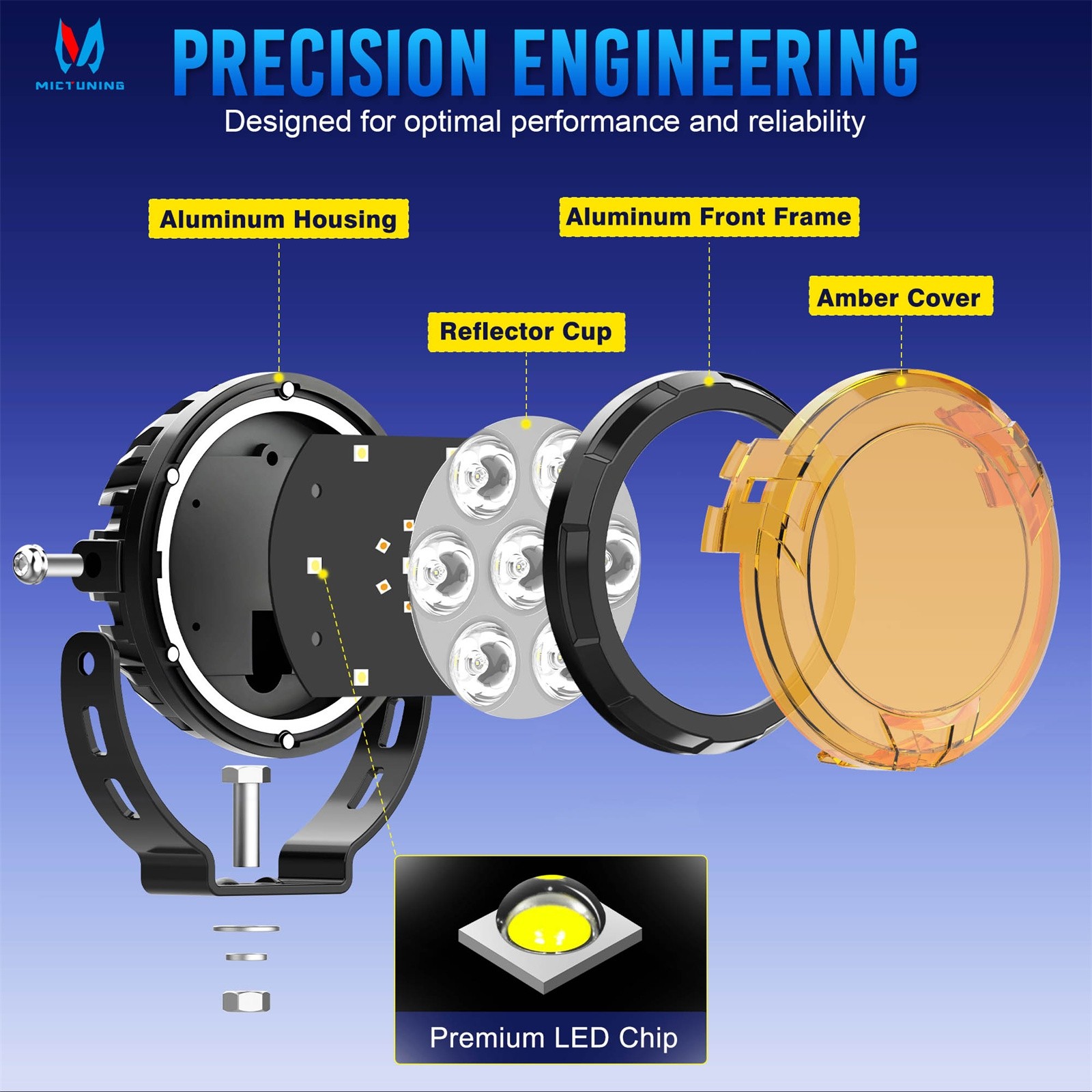 MICTUNING

PRECISION ENGINEERING

Designed for optimal performance and reliability

Aluminum Housing

Aluminum Front Frame

Amber Cover

Reflector Cup

Premium LED Chip