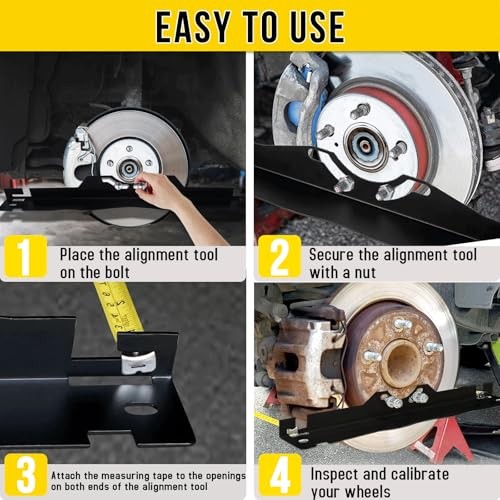 EASY TO USE

1 Place the alignment tool on the bolt

2 Secure the alignment tool with a nut

3 Attach the measuring tape to the openings on both ends of the alignment tool

4 Inspect and calibrate your wheels