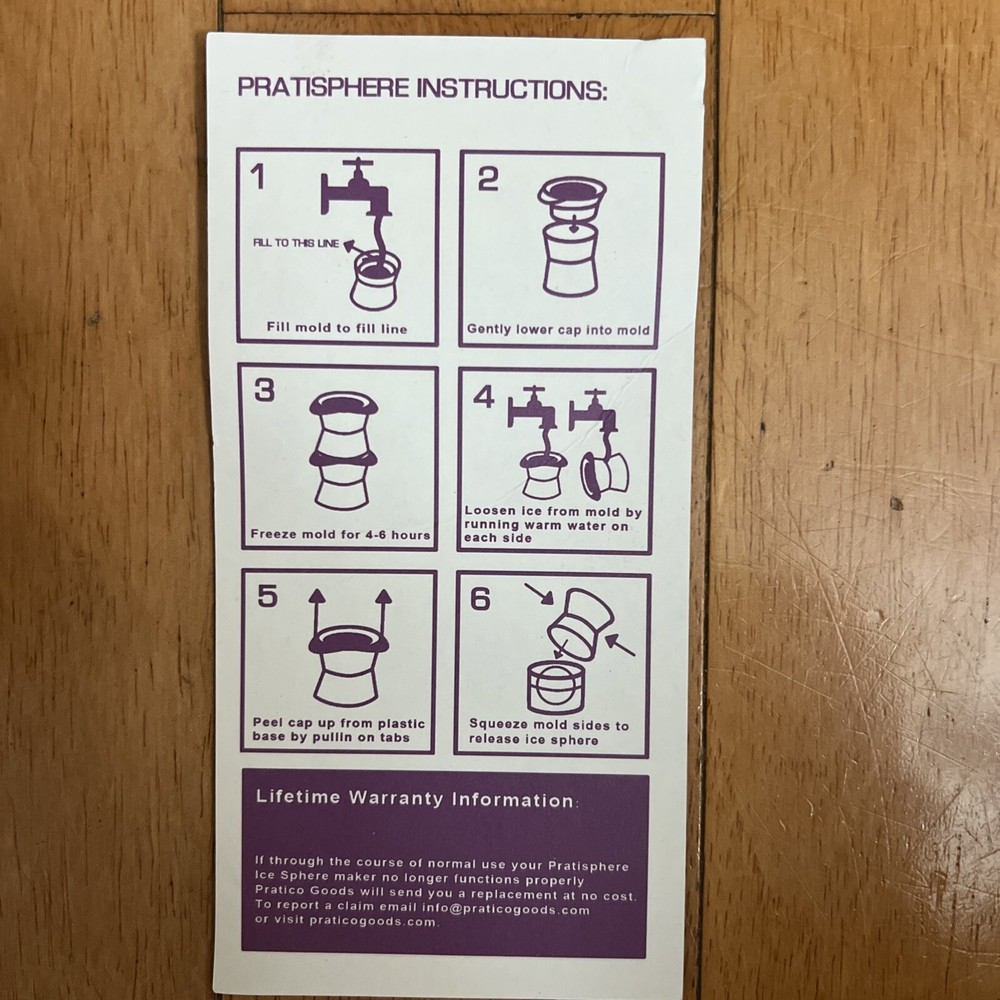 PRATISPHERE INSTRUCTIONS:

1
FILL TO THIS LINE
Fill mold to fill line

2
Gently lower cap into mold

3
Freeze mold for 4-6 hours

4
Loosen ice from mold by running warm water on each side

5
Peel cap up from plastic base by pullin on tabs

6
Squeeze mold sides to release ice sphere

Lifetime Warranty Information:

If through the course of normal use your Pratisphere Ice Sphere maker no longer functions properly Pratico Goods will send you a replacement at no cost. To report a claim email info@praticogoods.com or visit praticogoods.com.