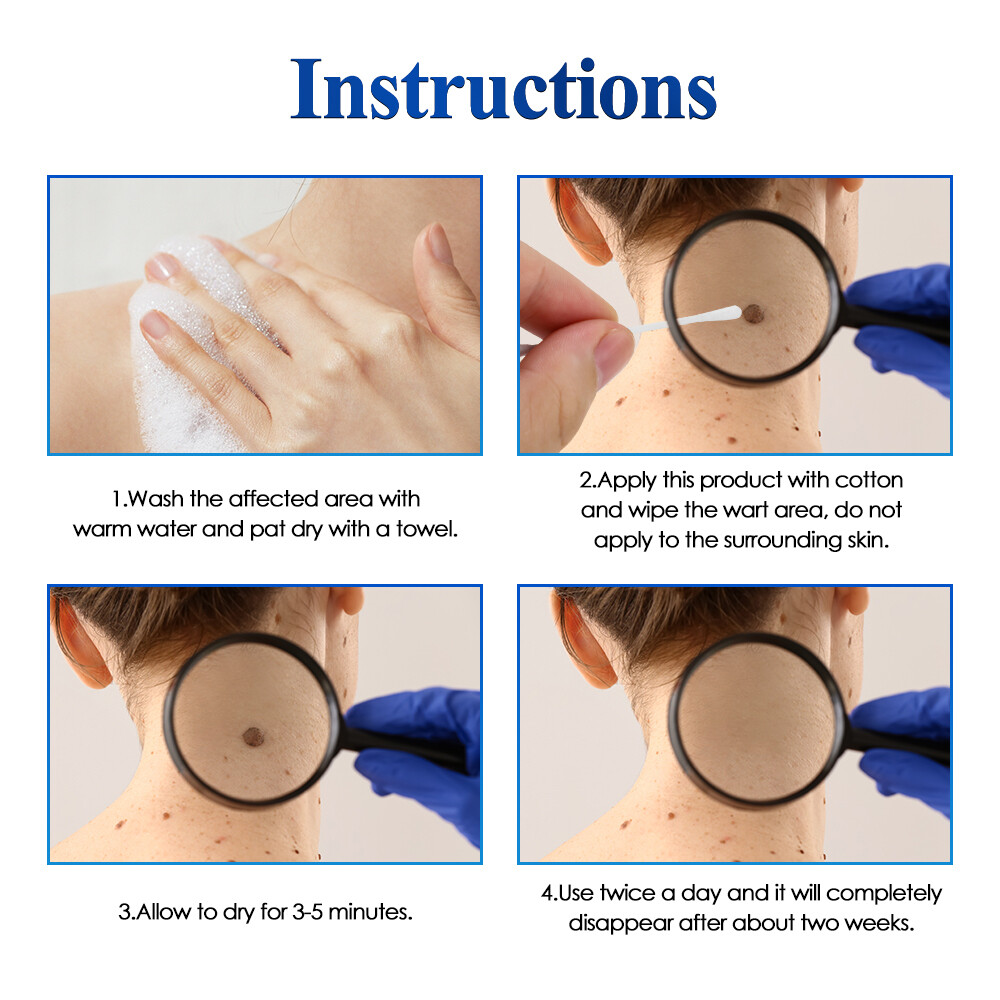 Instructions

1.Wash the affected area with warm water and pat dry with a towel.

2.Apply this product with cotton and wipe the wart area, do not apply to the surrounding skin.

3.Allow to dry for 3-5 minutes.

4.Use twice a day and it will completely disappear after about two weeks.