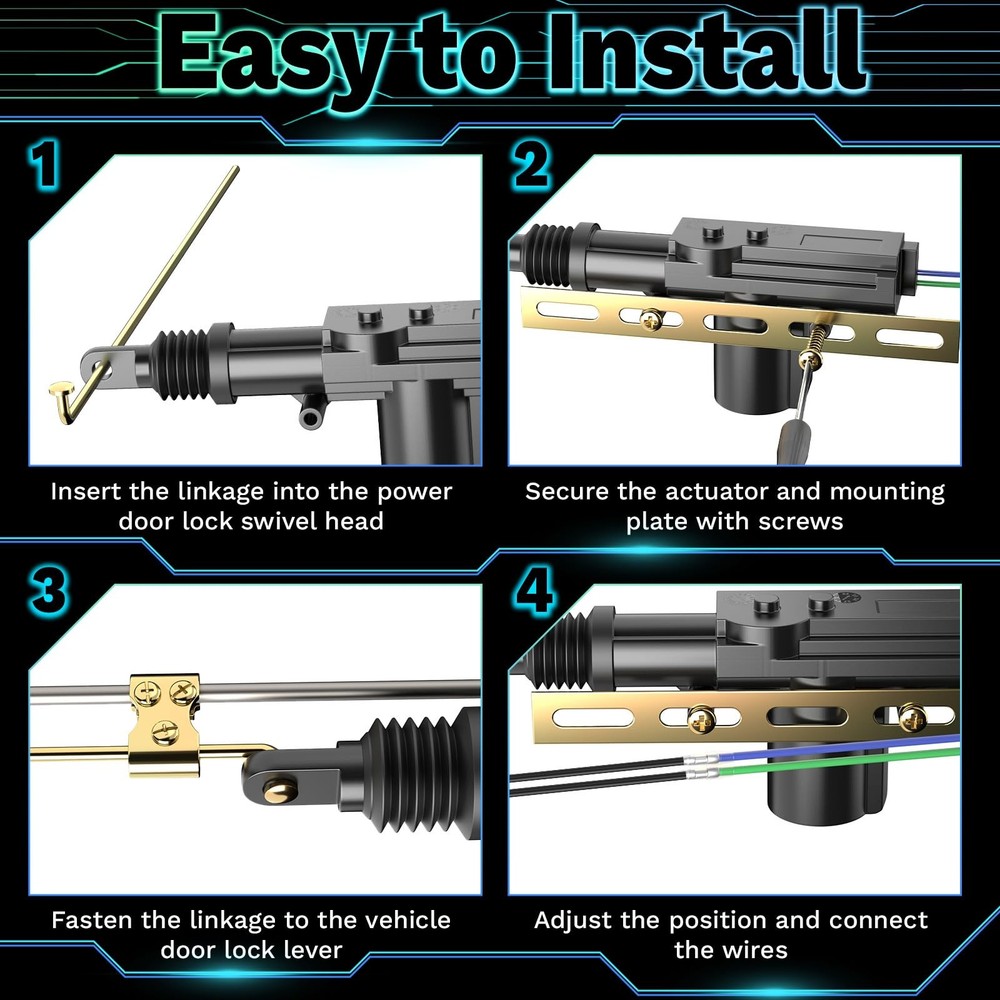 Easy to Install

1

Insert the linkage into the power door lock swivel head

2

Secure the actuator and mounting plate with screws

3

Fasten the linkage to the vehicle door lock lever

4

Adjust the position and connect the wires