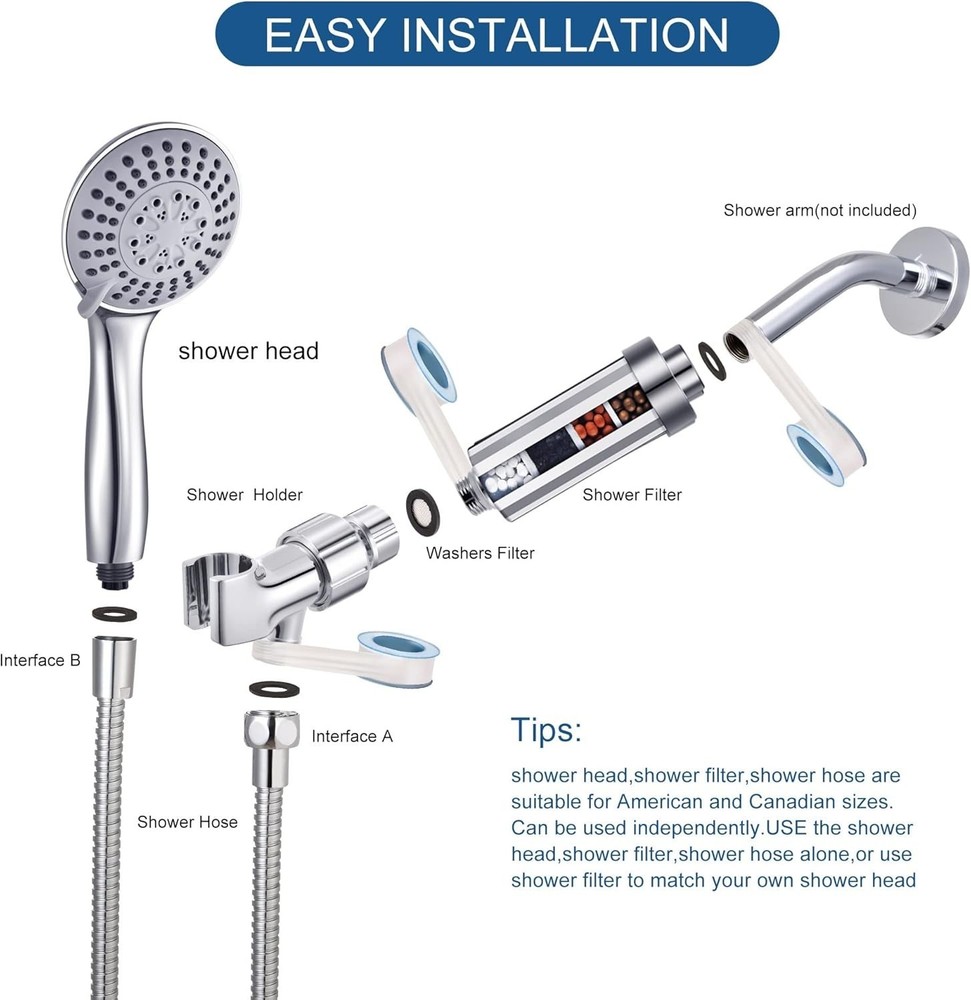 EASY INSTALLATION

Shower arm(not included)

shower head

Shower Holder

Shower Filter

Washers Filter

Interface B

Interface A

Shower Hose

Tips:

shower head,shower filter,shower hose are suitable for American and Canadian sizes. Can be used independently.USE the shower head,shower filter,shower hose alone,or use shower filter to match your own shower head