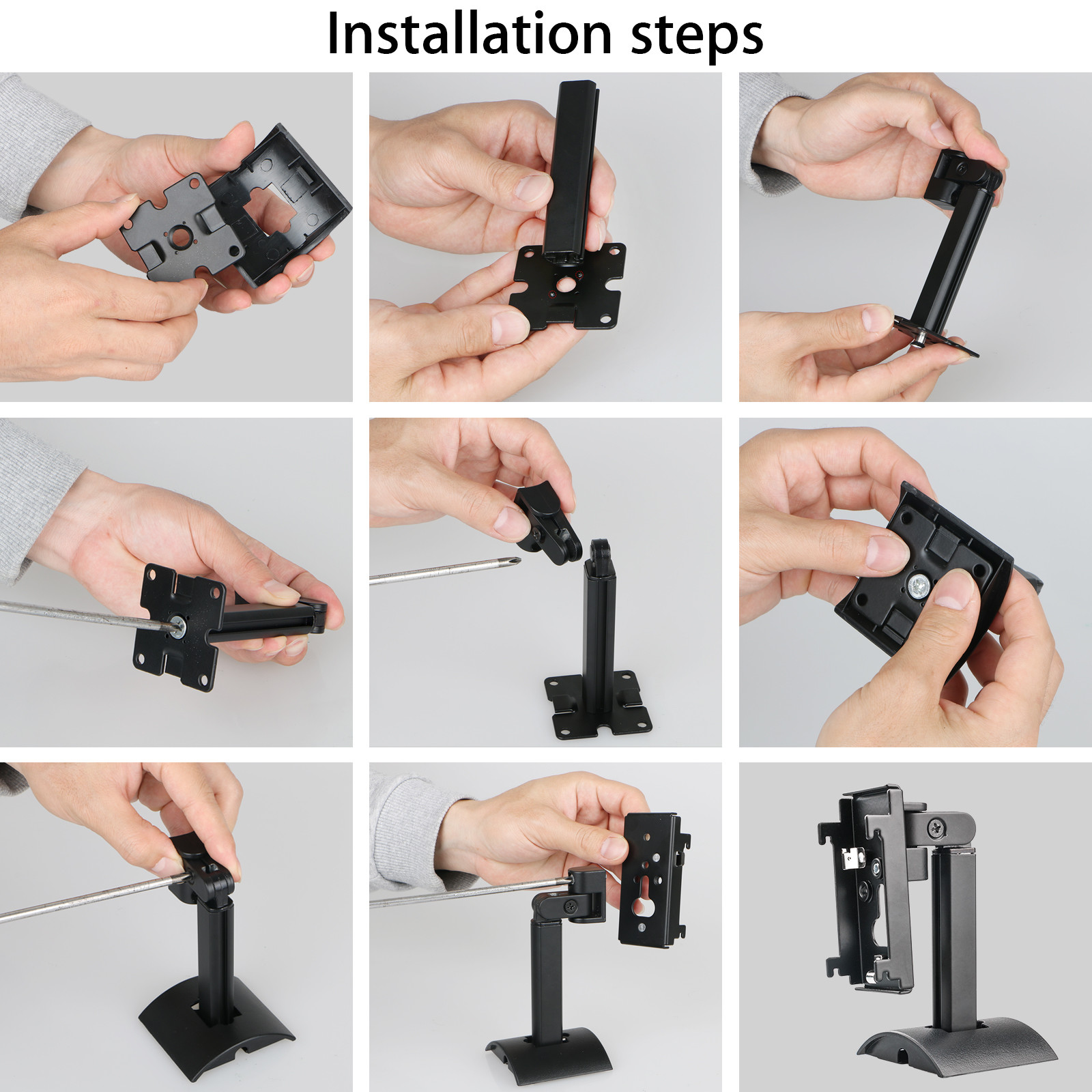 Installation steps