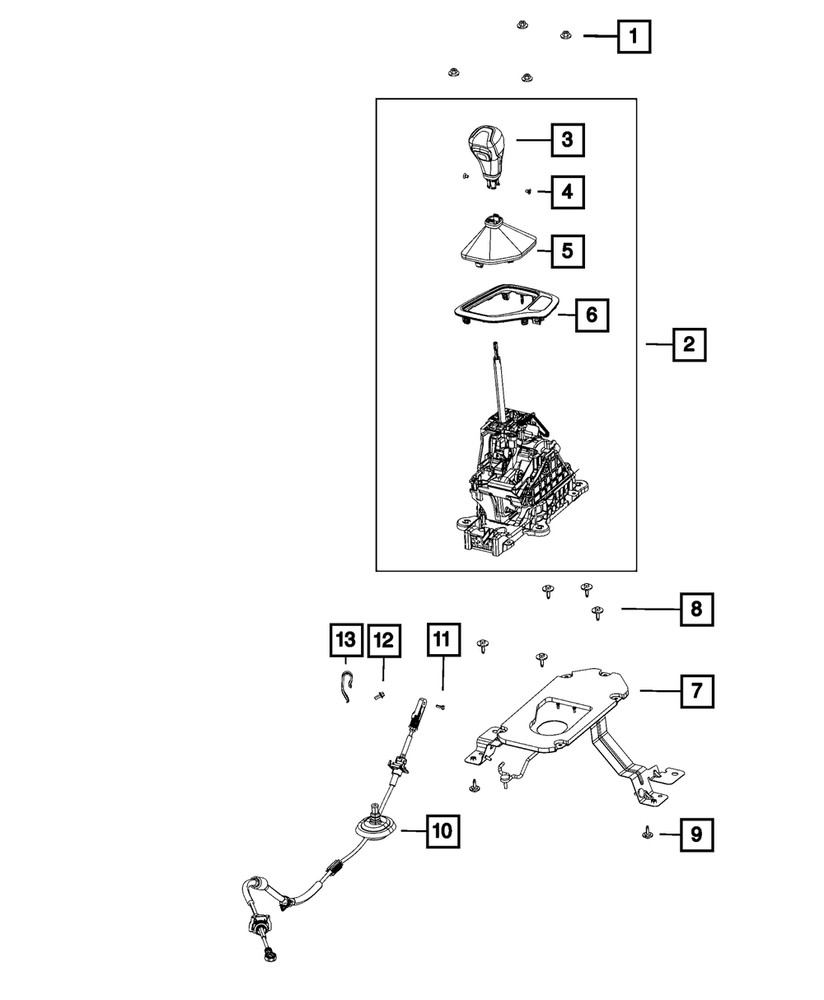 1
3
4
5
6
2
8
13
12
11
7
10
9