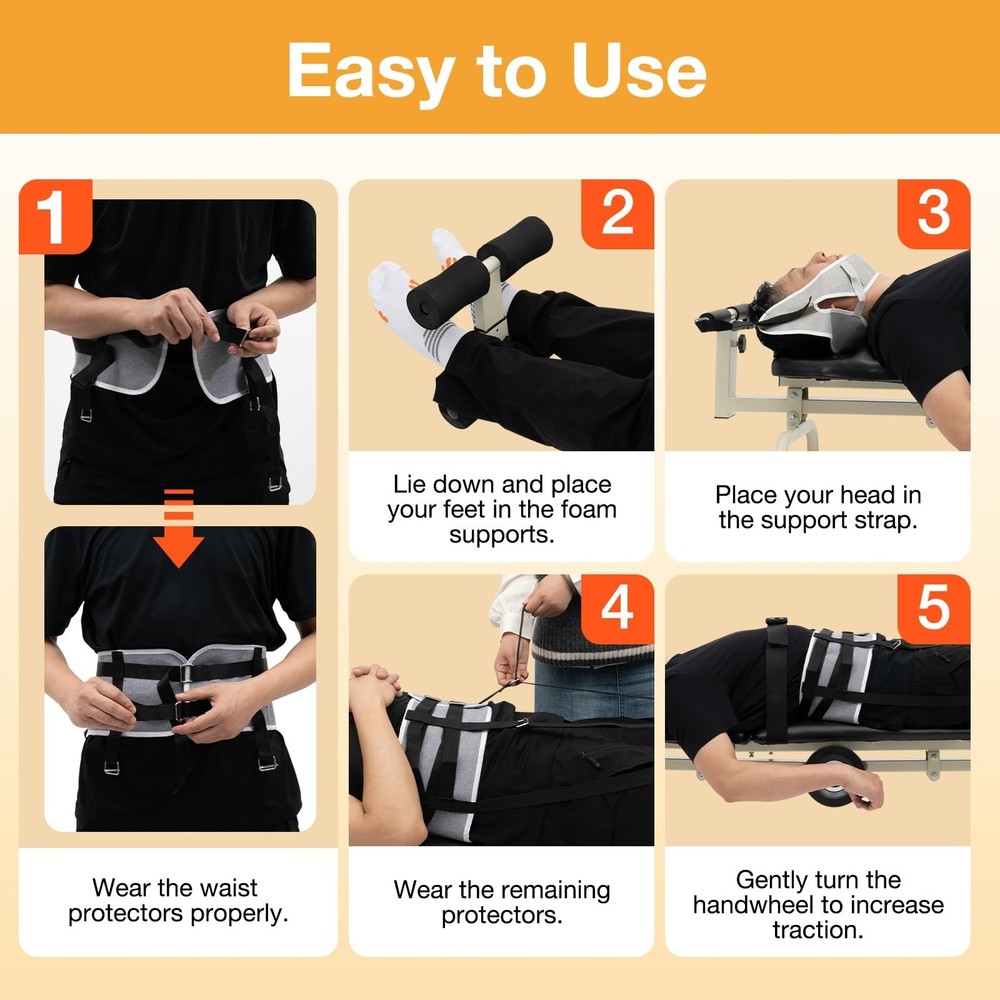 Easy to Use

1

Wear the waist protectors properly.

2

Lie down and place your feet in the foam supports.

3

Place your head in the support strap.

4

Wear the remaining protectors.

5

Gently turn the handwheel to increase traction.