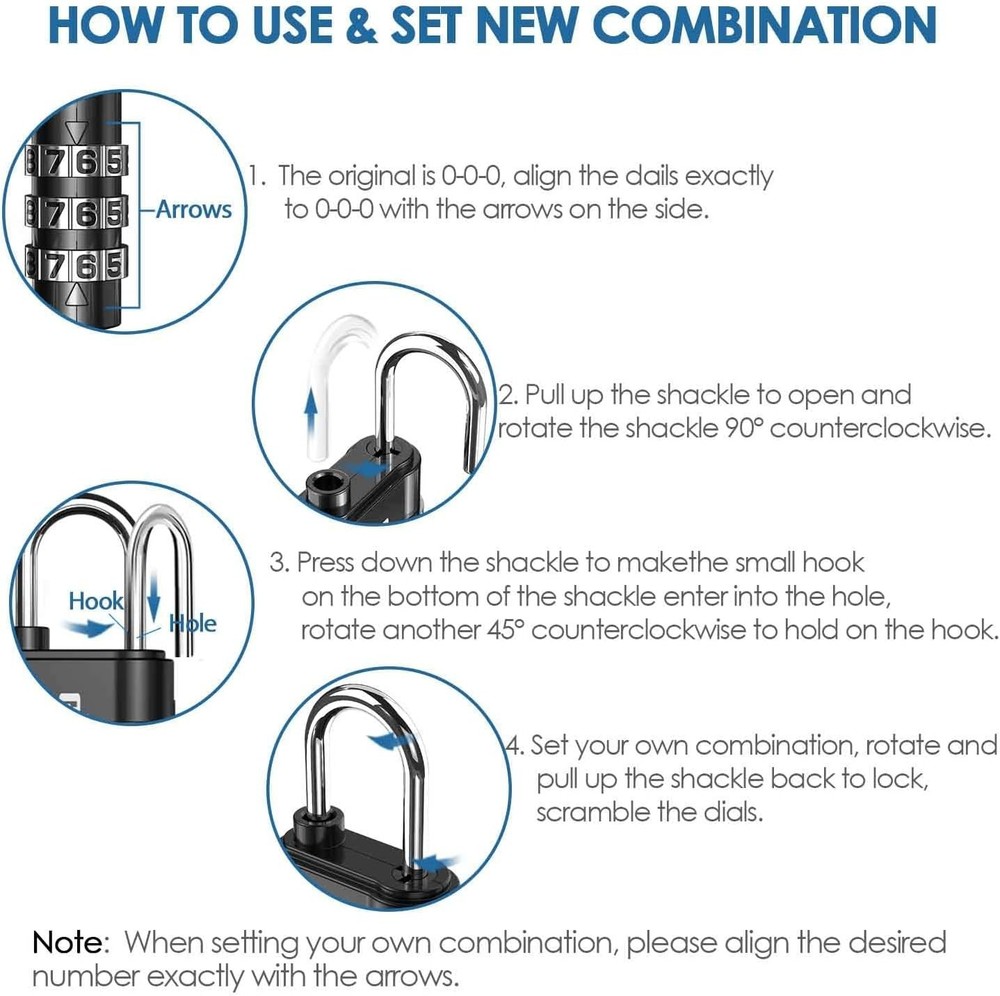 HOW TO USE & SET NEW COMBINATION

8765
8765
8765
Arrows

1. The original is 0-0-0, align the dails exactly to 0-0-0 with the arrows on the side.

2. Pull up the shackle to open and rotate the shackle 90° counterclockwise.

Hook
Hole

3. Press down the shackle to makethe small hook on the bottom of the shackle enter into the hole, rotate another 45° counterclockwise to hold on the hook.

4. Set your own combination, rotate and pull up the shackle back to lock, scramble the dials.

Note: When setting your own combination, please align the desired number exactly with the arrows.