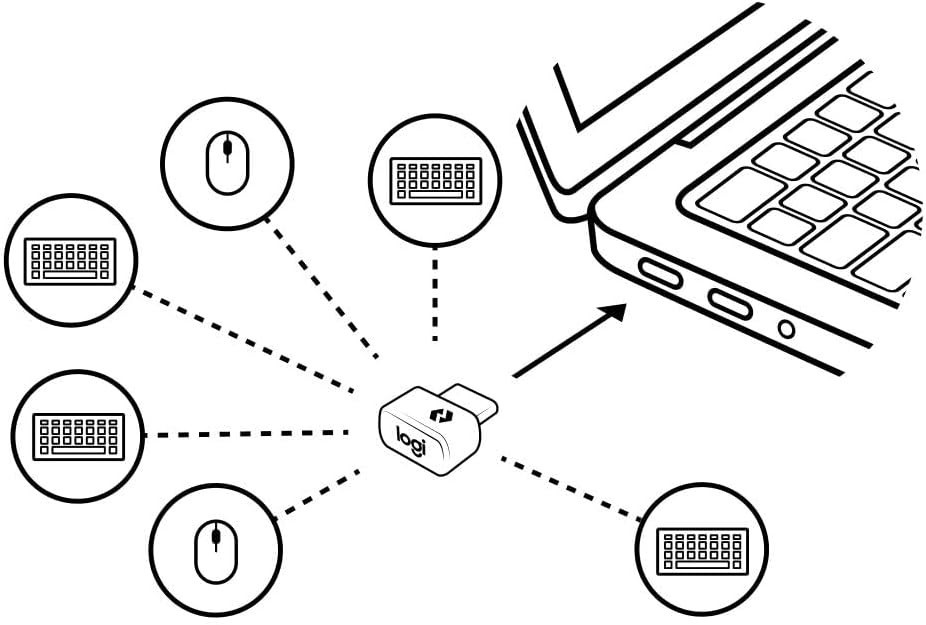 logi