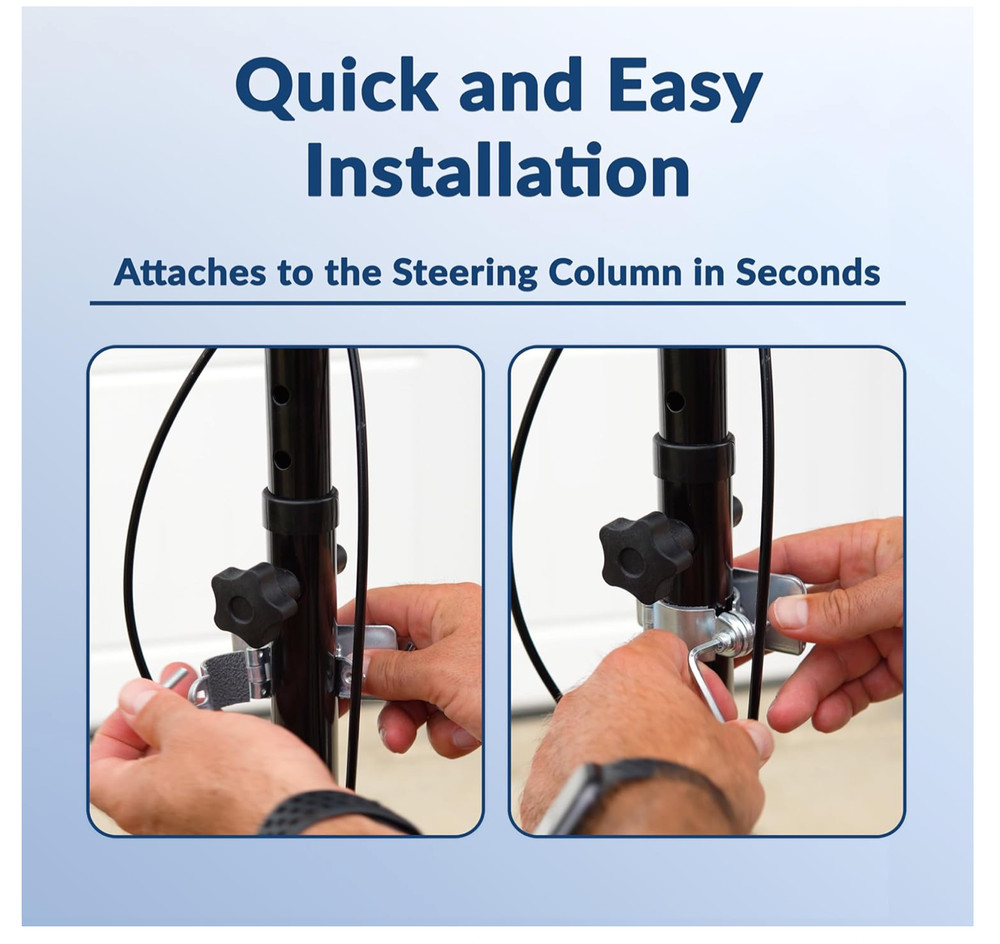 Quick and Easy Installation

Attaches to the Steering Column in Seconds