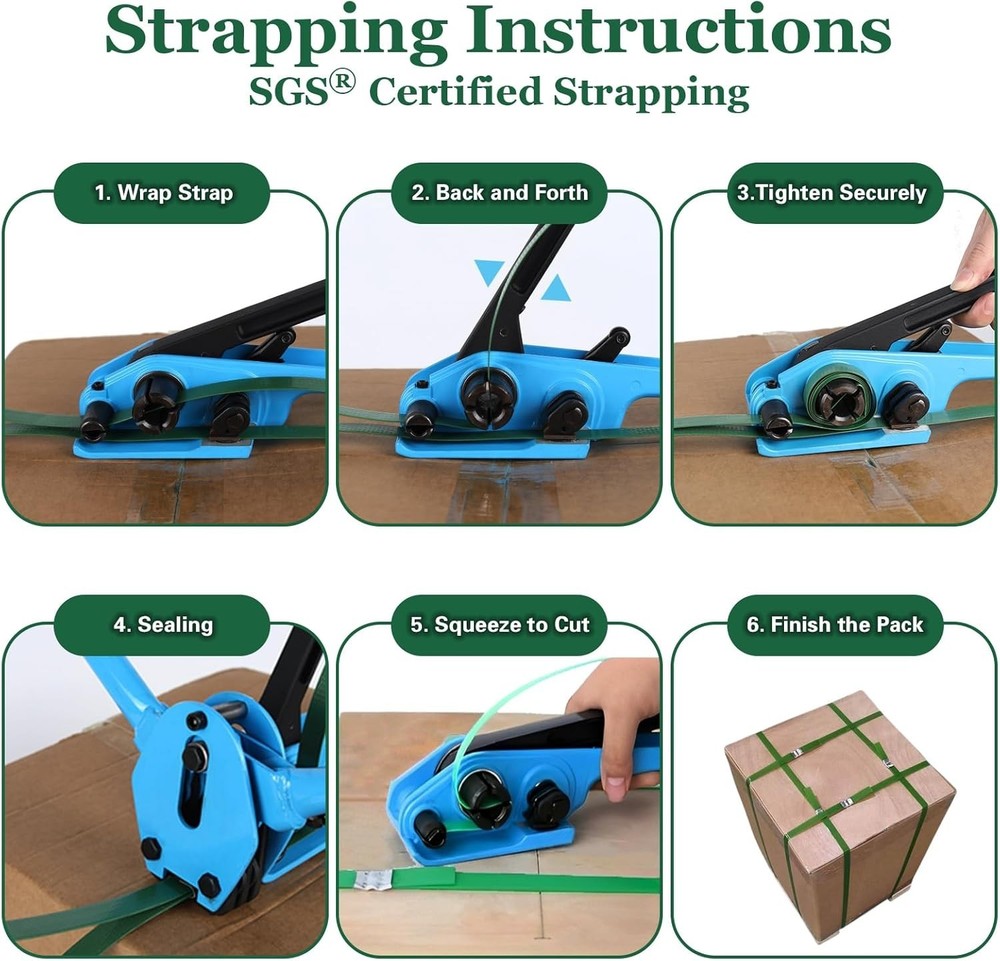 Strapping Instructions
SGS® Certified Strapping

1. Wrap Strap

2. Back and Forth

3.Tighten Securely

4. Sealing

5. Squeeze to Cut

6. Finish the Pack