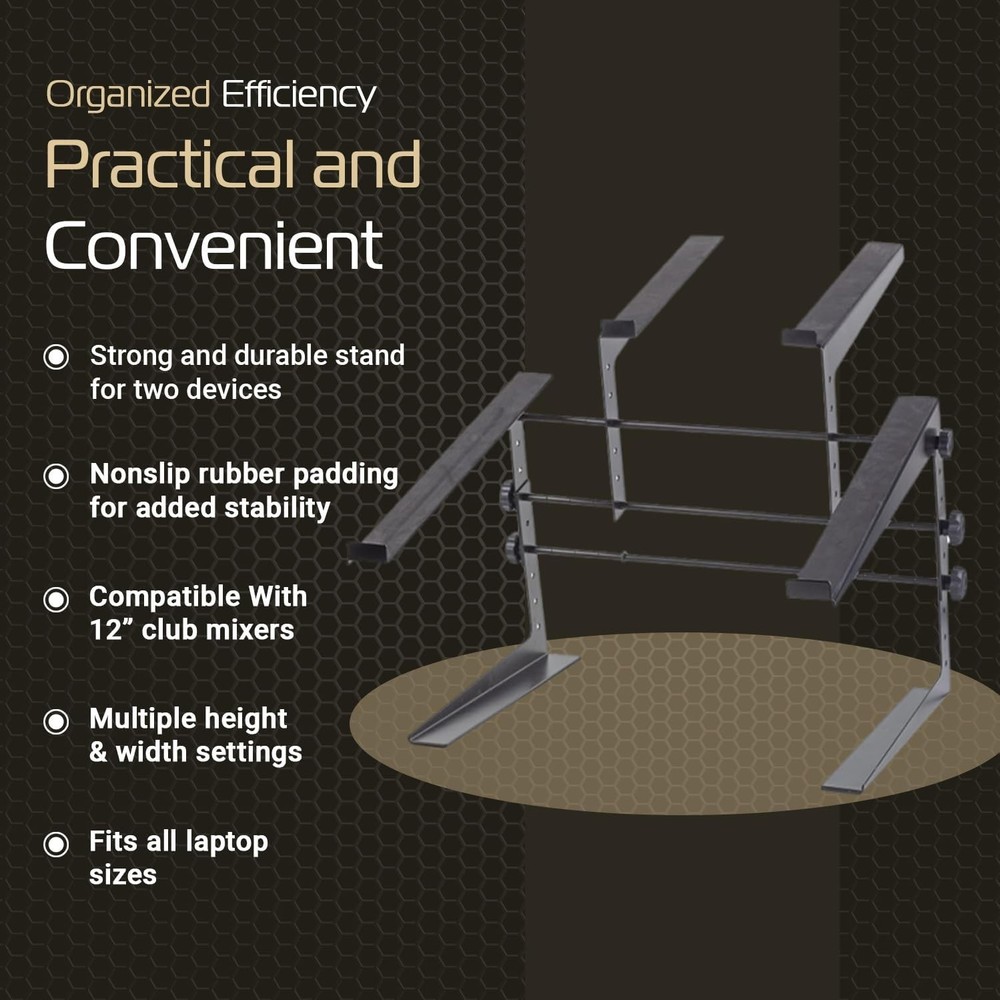 Organized Efficiency

Practical and Convenient

Strong and durable stand for two devices

Nonslip rubber padding for added stability

Compatible With 12” club mixers

Multiple height & width settings

Fits all laptop sizes