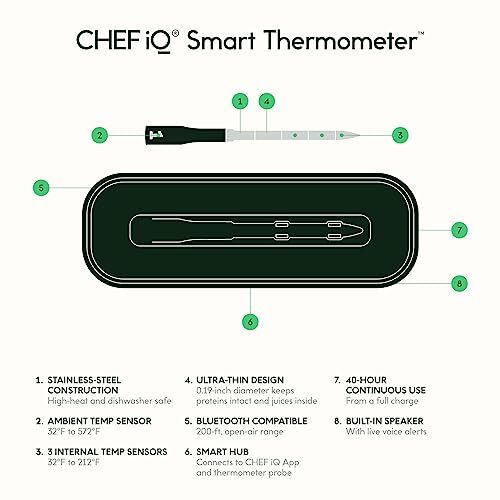 CHEF iQ® Smart Thermometer™

1

4

2

3

5

7

8

6

1. STAINLESS-STEEL CONSTRUCTION
High-heat and dishwasher safe

2. AMBIENT TEMP SENSOR
32°F to 572°F

3. 3 INTERNAL TEMP SENSORS
32°F to 212°F

4. ULTRA-THIN DESIGN
0.19-inch diameter keeps proteins intact and juices inside

5. BLUETOOTH COMPATIBLE
200-ft. open-air range

6. SMART HUB
Connects to CHEF iQ App and thermometer probe

7. 40-HOUR CONTINUOUS USE
From a full charge

8. BUILT-IN SPEAKER
With live voice alerts