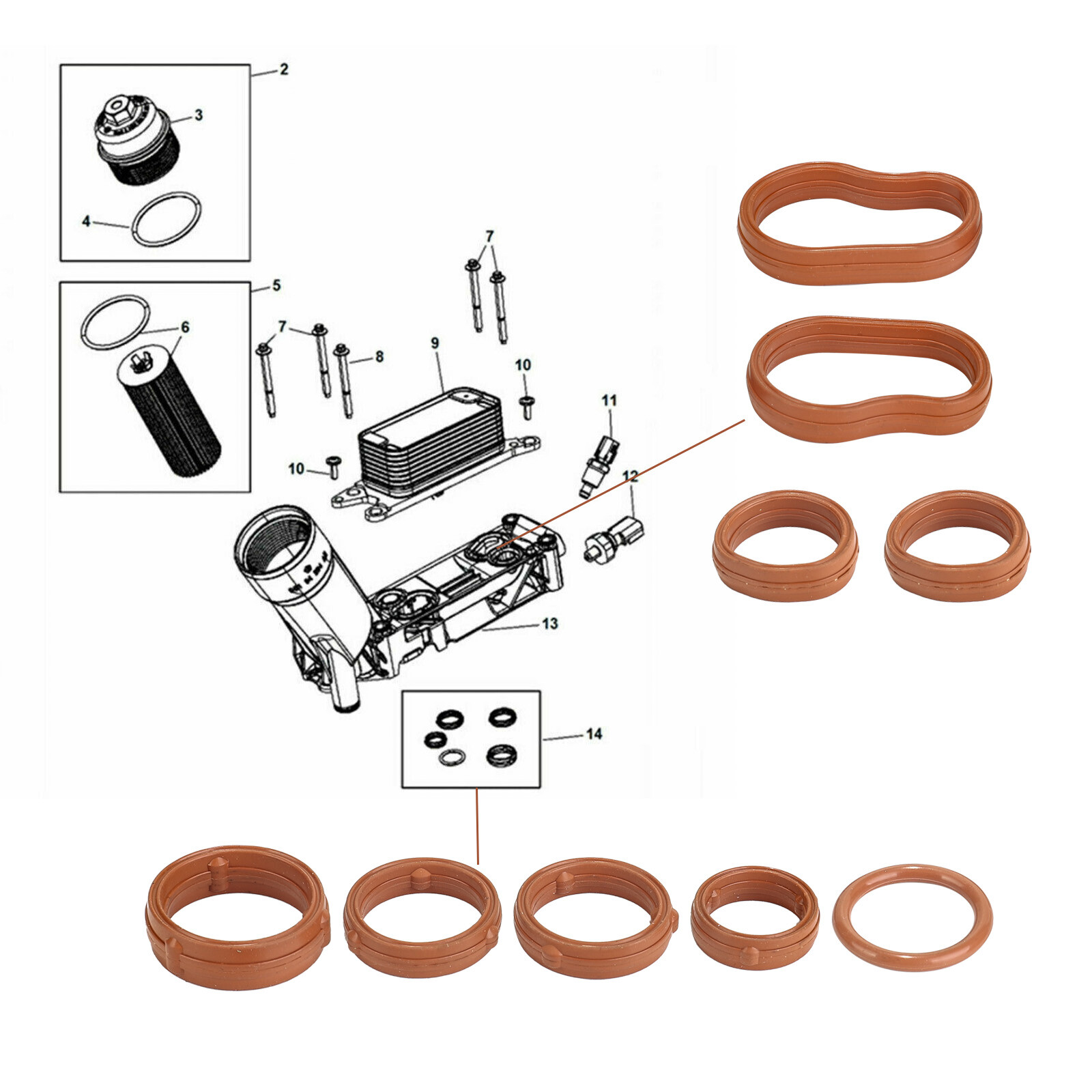 2
3
4
5
6
7
7
8
9
10
10
11
12
13
14