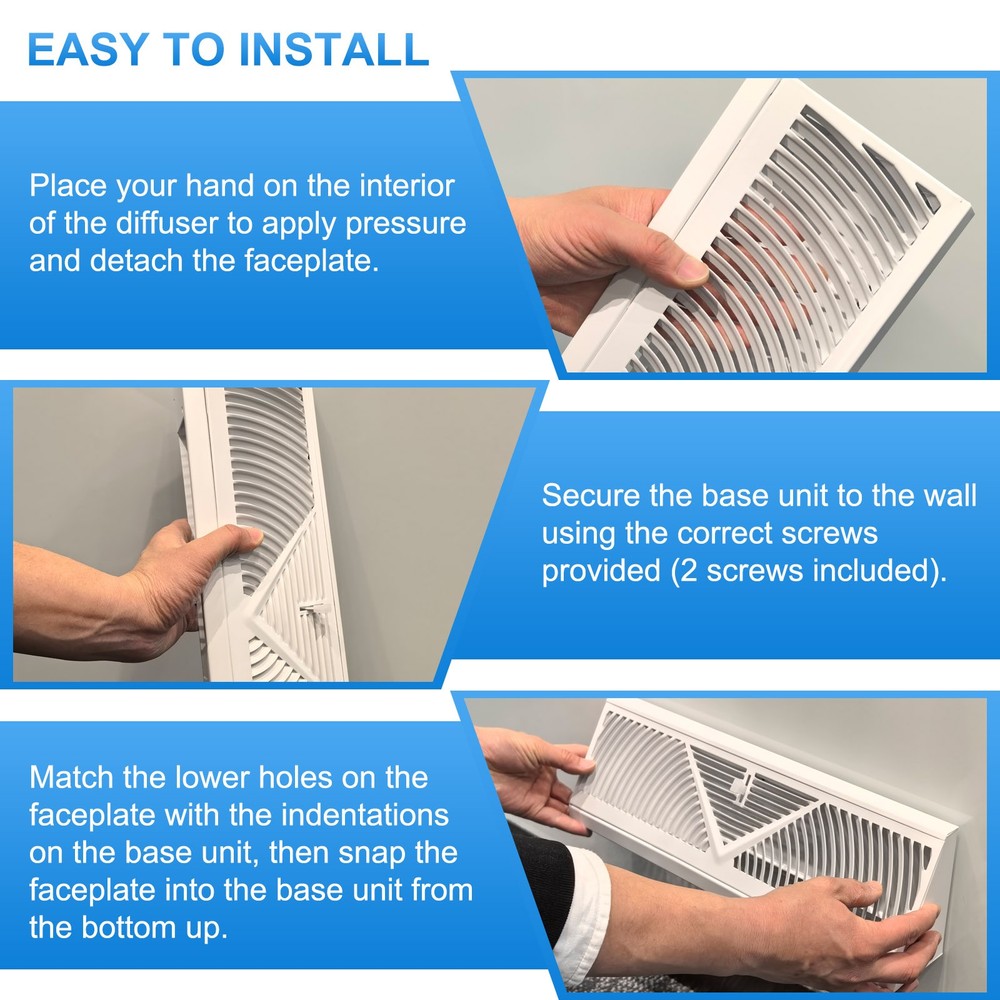 EASY TO INSTALL

Place your hand on the interior of the diffuser to apply pressure and detach the faceplate.

Secure the base unit to the wall using the correct screws provided (2 screws included).

Match the lower holes on the faceplate with the indentations on the base unit, then snap the faceplate into the base unit from the bottom up.