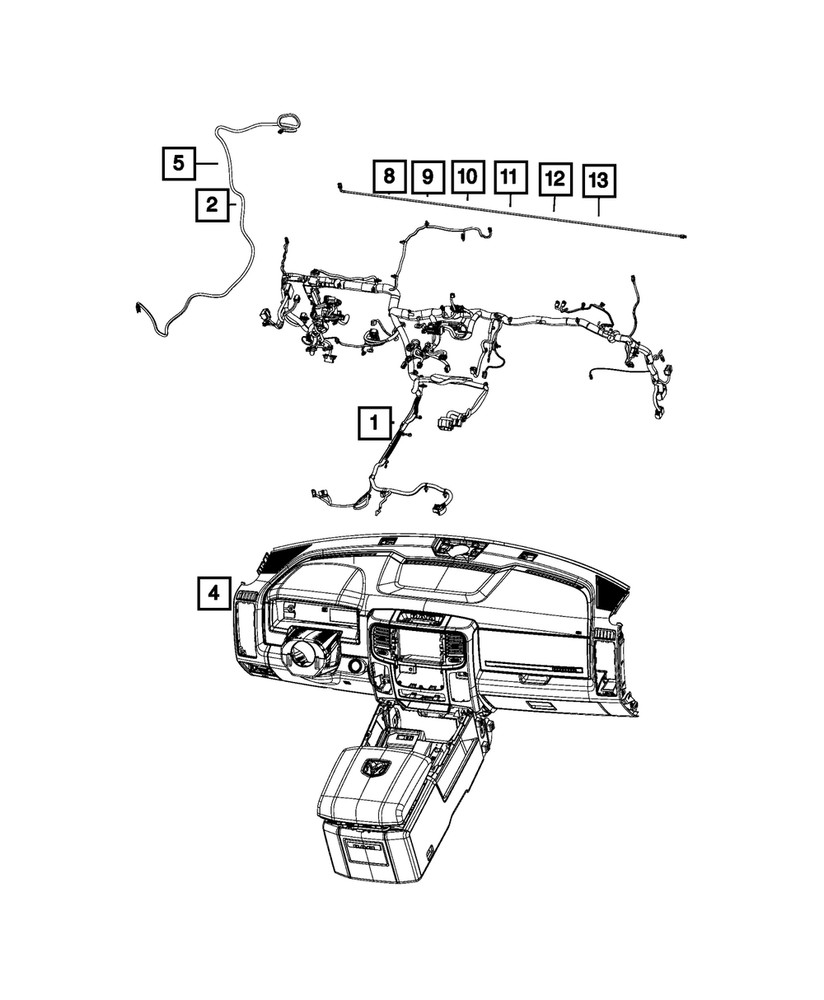 5
2
8
9
10
11
12
13
1
4