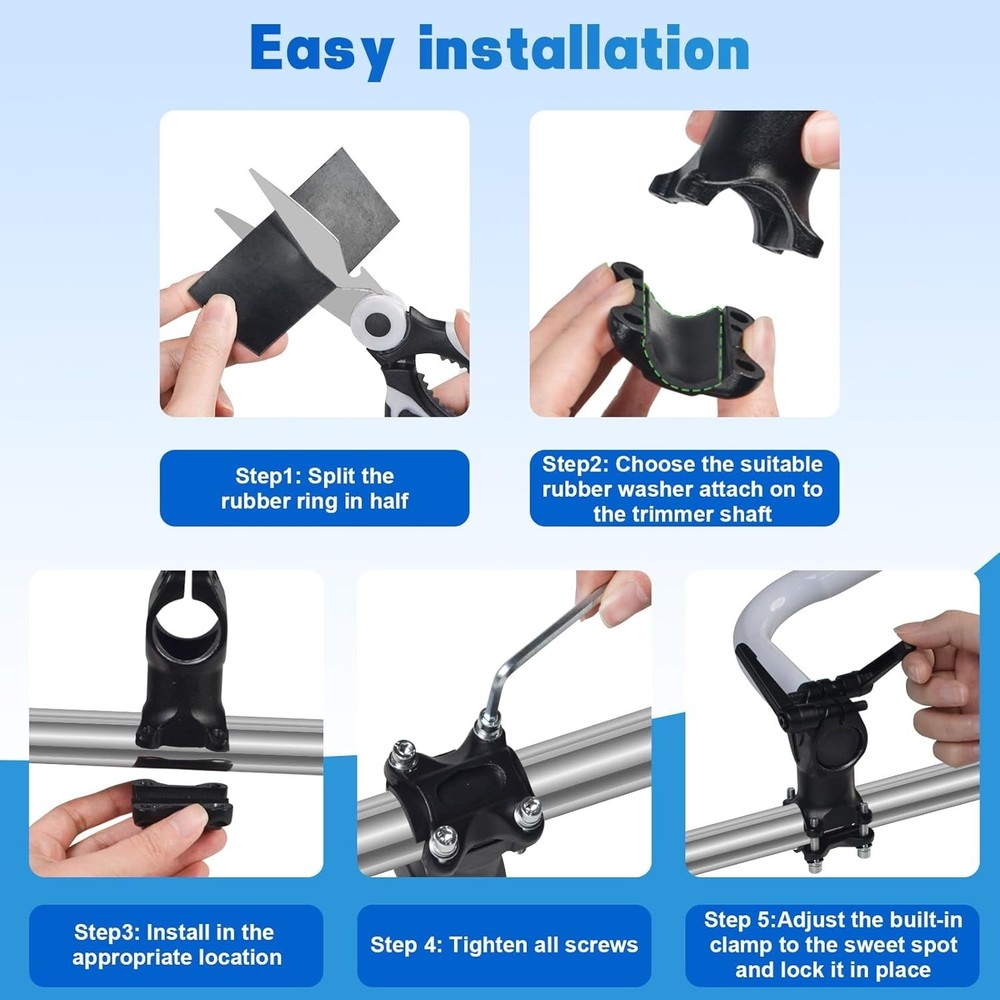 Easy installation

Step1: Split the rubber ring in half

Step2: Choose the suitable rubber washer attach on to the trimmer shaft

Step3: Install in the appropriate location

Step 4: Tighten all screws

Step 5:Adjust the built-in clamp to the sweet spot and lock it in place