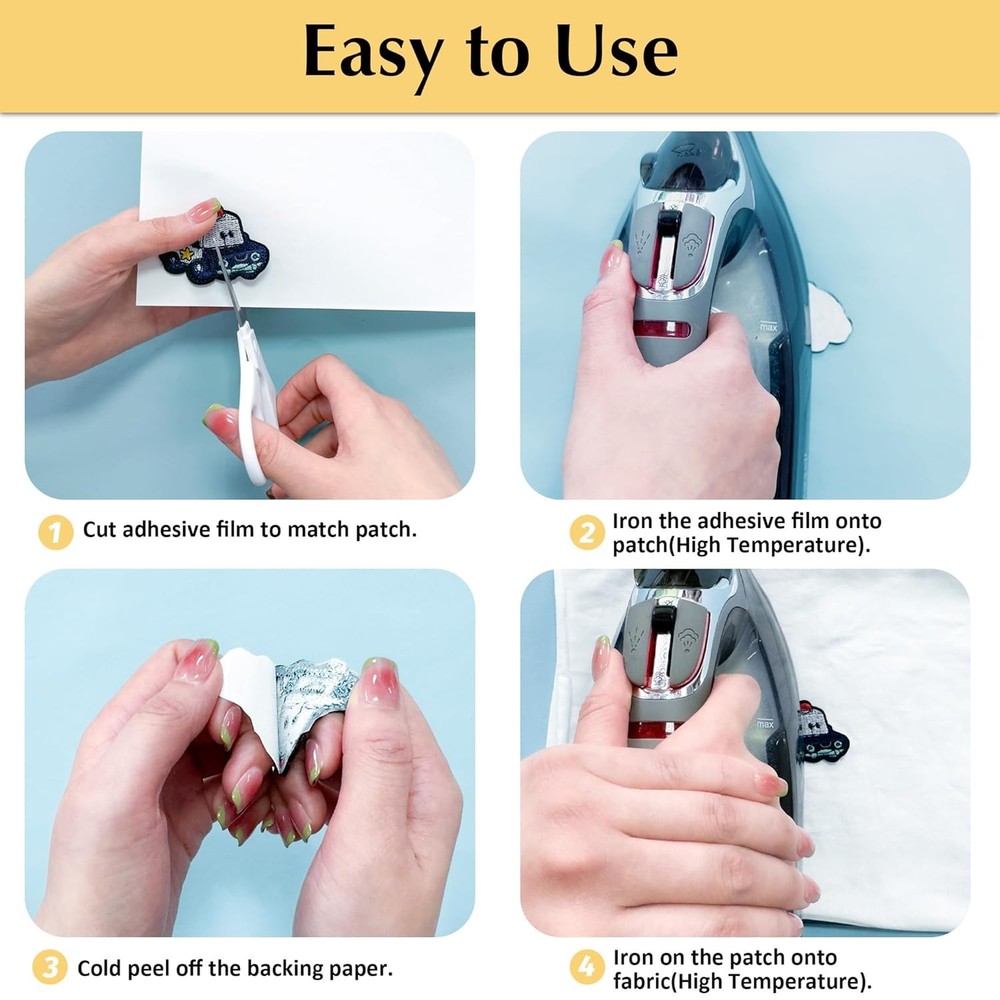 Easy to Use

max

1 Cut adhesive film to match patch.

2 Iron the adhesive film onto patch(High Temperature).

max

3 Cold peel off the backing paper.

4 Iron on the patch onto fabric(High Temperature).