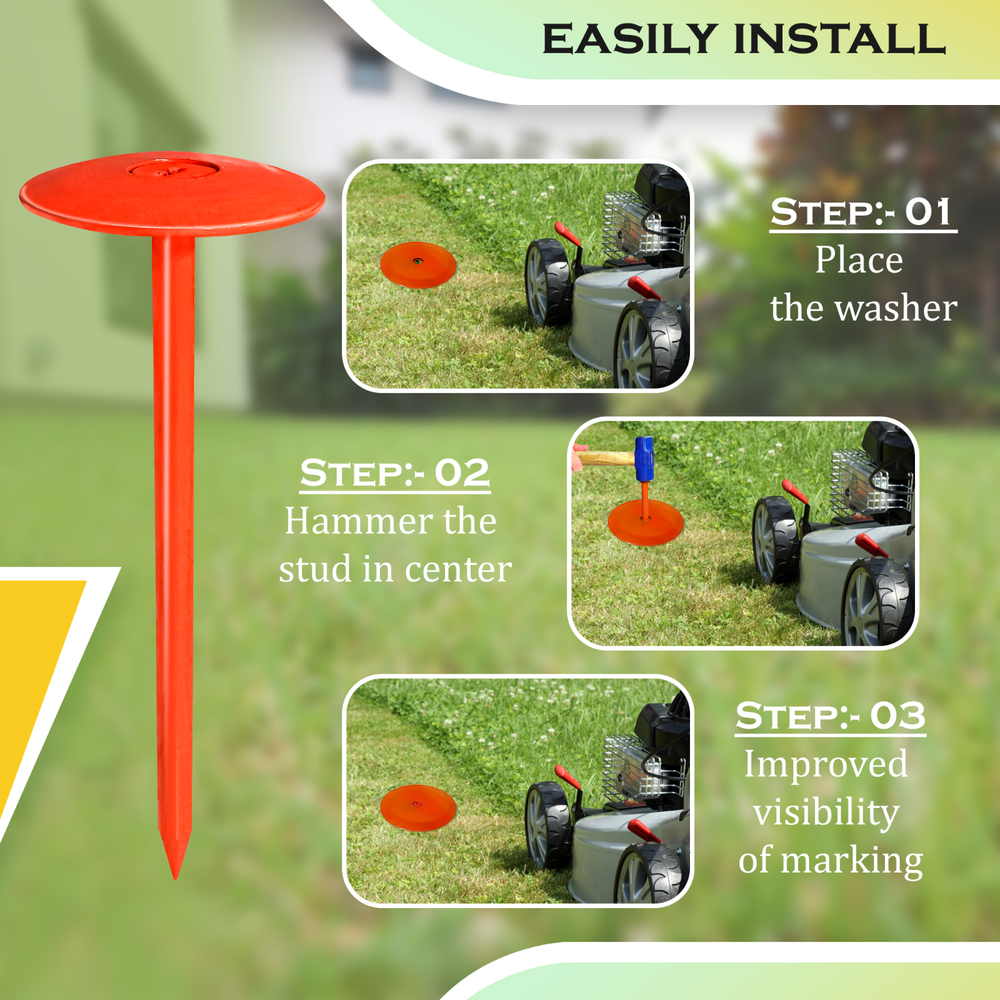 EASILY INSTALL

STEP:- 01
Place the washer

STEP:- 02
Hammer the stud in center

STEP:- 03
Improved visibility of marking