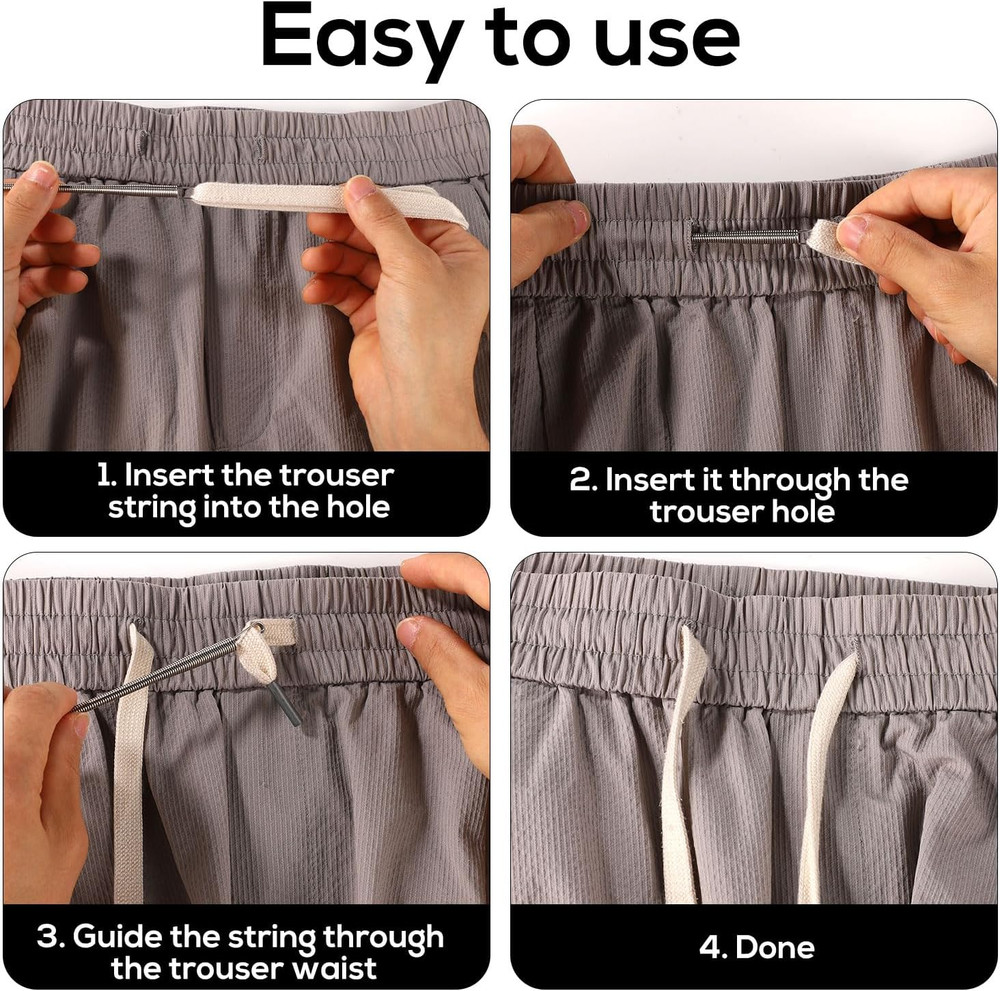 Easy to use

1. Insert the trouser string into the hole

2. Insert it through the trouser hole

3. Guide the string through the trouser waist

4. Done