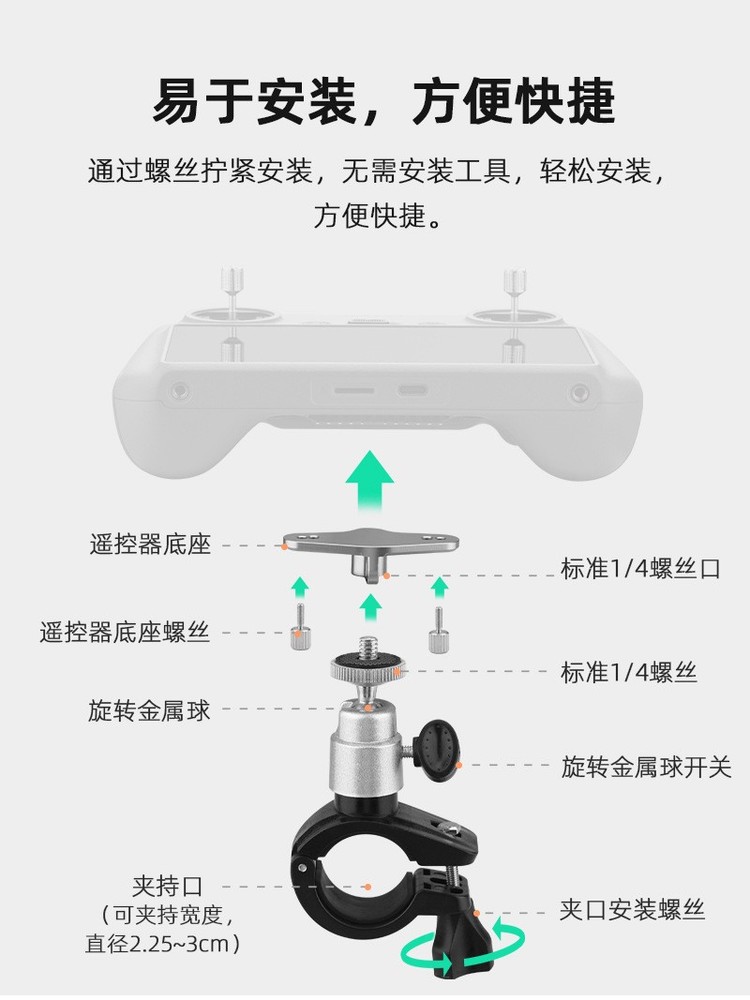 易于安装，方便快捷

通过螺丝拧紧安装，无需安装工具，轻松安装，方便快捷。

遥控器底座

标准1/4螺丝口

遥控器底座螺丝

标准1/4螺丝

旋转金属球

旋转金属球开关

夹持口
（可夹持宽度，直径2.25~3cm）

夹口安装螺丝