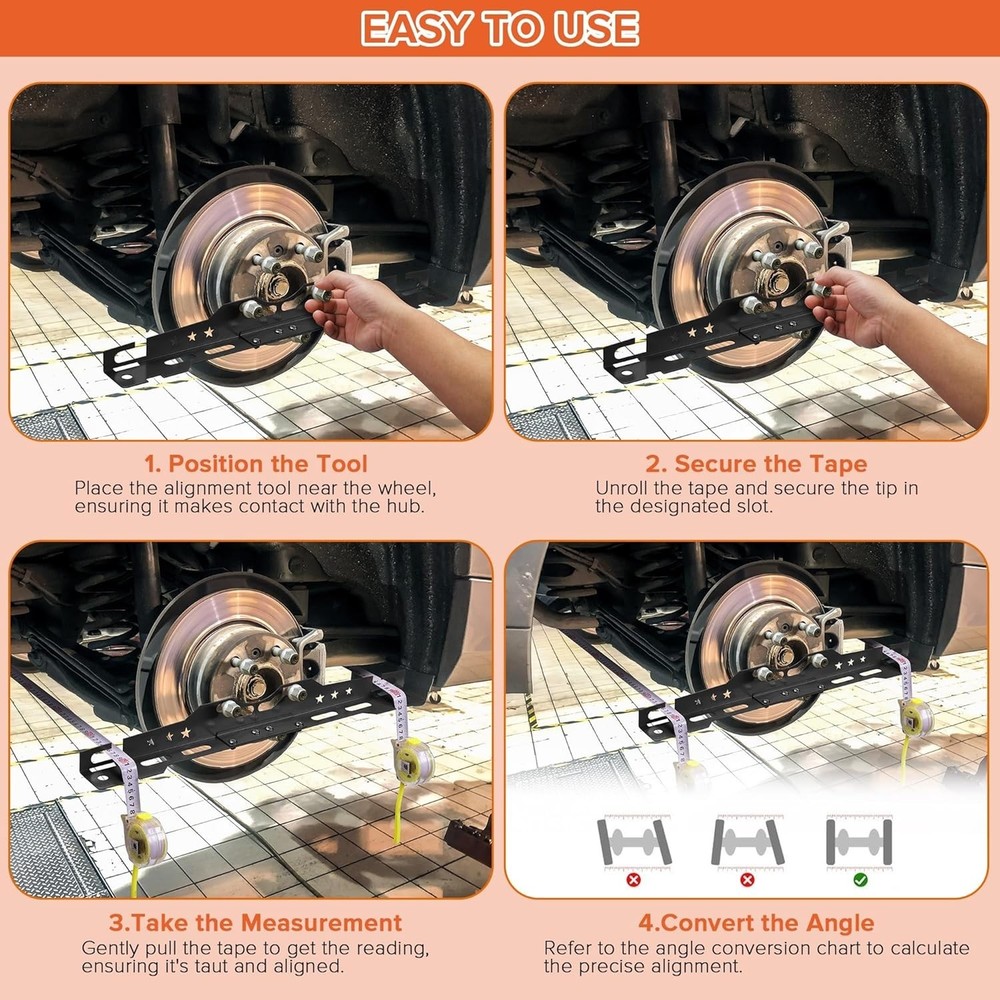 EASY TO USE

1. Position the Tool
Place the alignment tool near the wheel, ensuring it makes contact with the hub.

2. Secure the Tape
Unroll the tape and secure the tip in the designated slot.

3.Take the Measurement
Gently pull the tape to get the reading, ensuring it's taut and aligned.

4.Convert the Angle
Refer to the angle conversion chart to calculate the precise alignment.