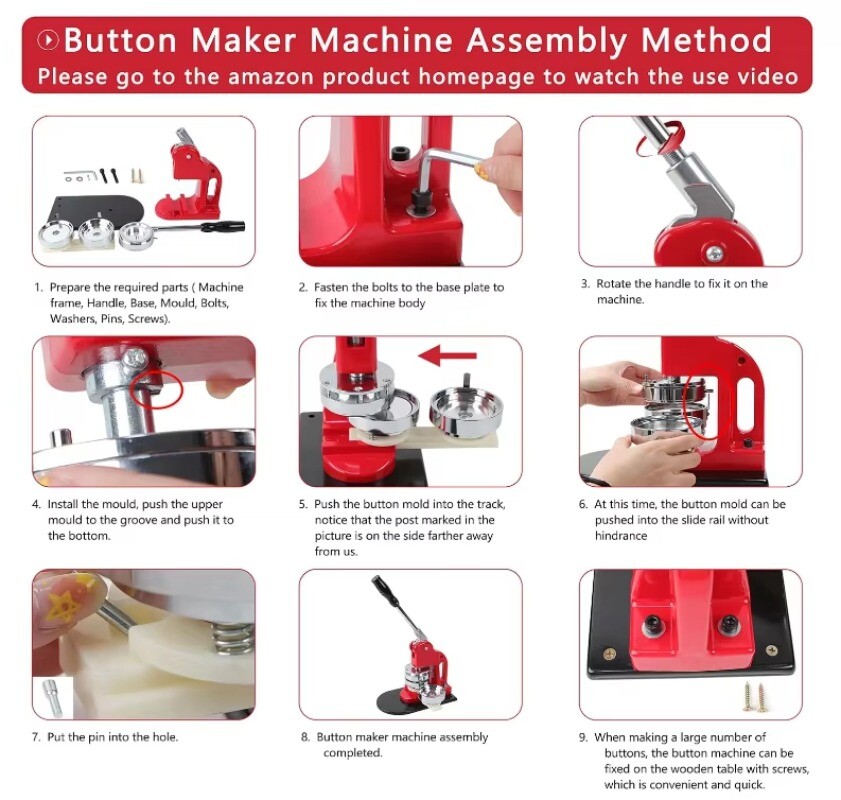 Button Maker Machine Assembly Method
Please go to the amazon product homepage to watch the use video

1. Prepare the required parts ( Machine frame, Handle, Base, Mould, Bolts, Washers, Pins, Screws).

2. Fasten the bolts to the base plate to fix the machine body

3. Rotate the handle to fix it on the machine.

4. Install the mould, push the upper mould to the groove and push it to the bottom.

5. Push the button mold into the track, notice that the post marked in the picture is on the side farther away from us.

6. At this time, the button mold can be pushed into the slide rail without hindrance

7. Put the pin into the hole.

8. Button maker machine assembly completed.

9. When making a large number of buttons, the button machine can be fixed on the wooden table with screws, which is convenient and quick.