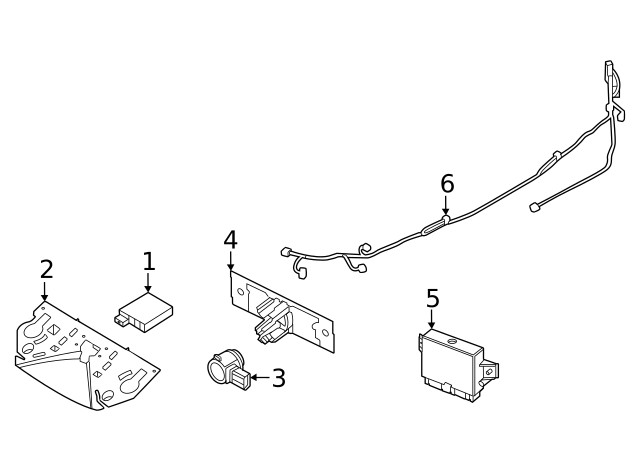 6
4
1
2
5
3