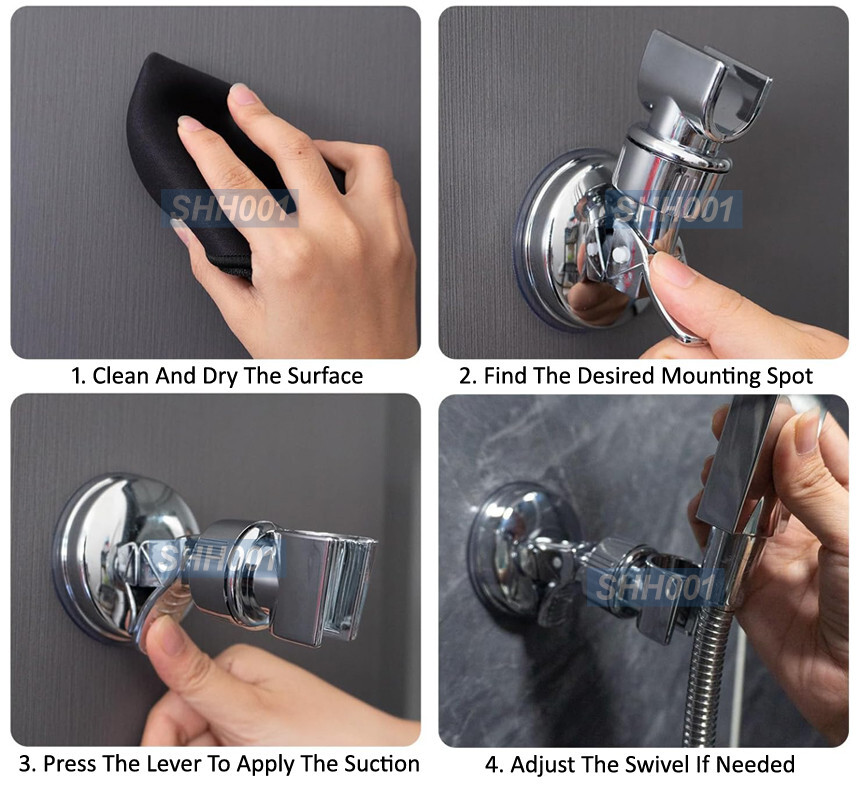 SHH001

1. Clean And Dry The Surface

SHH001

2. Find The Desired Mounting Spot

SHH001

3. Press The Lever To Apply The Suction

SHH001

4. Adjust The Swivel If Needed