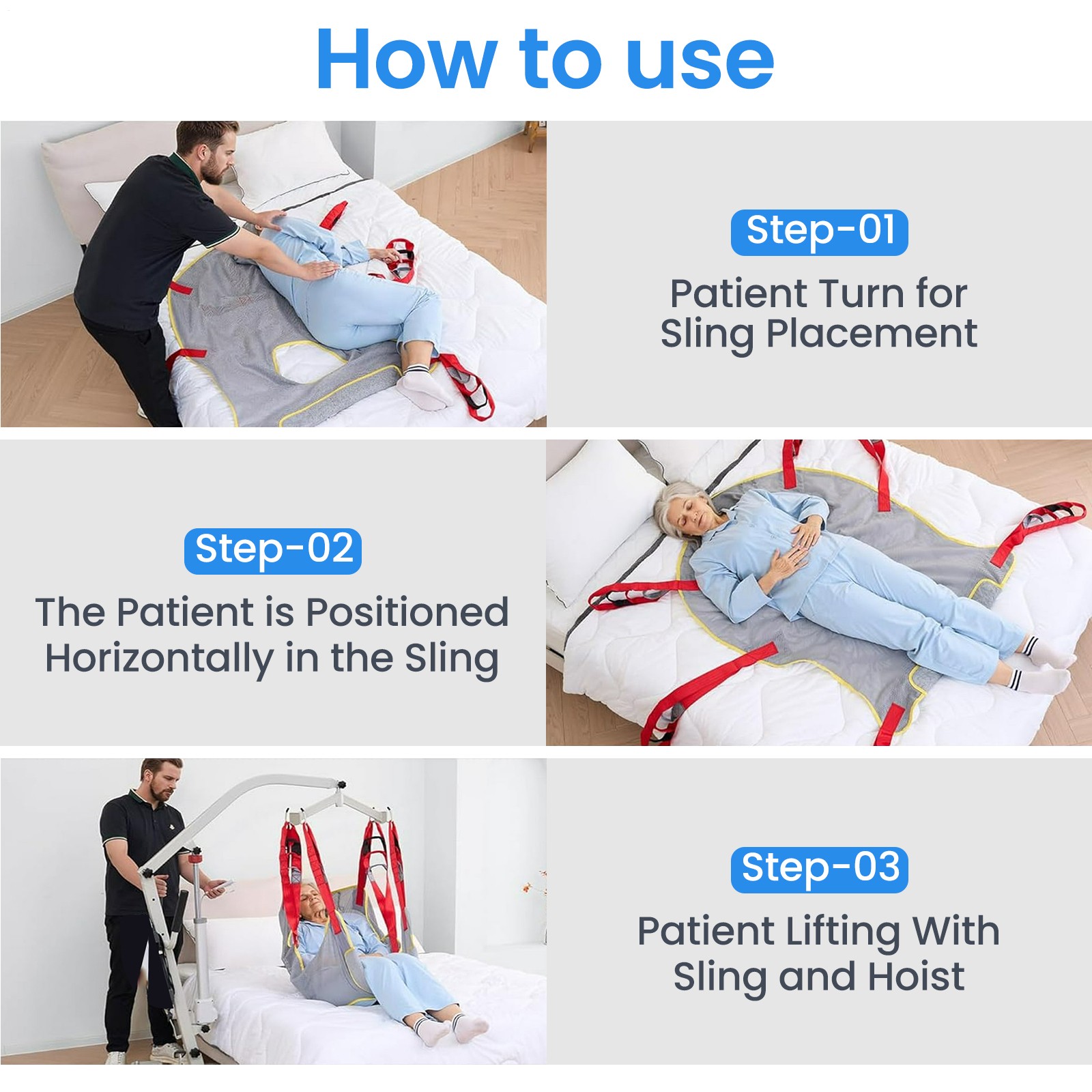 How to use

Step-01

Patient Turn for Sling Placement

Step-02

The Patient is Positioned Horizontally in the Sling

Step-03

Patient Lifting With Sling and Hoist