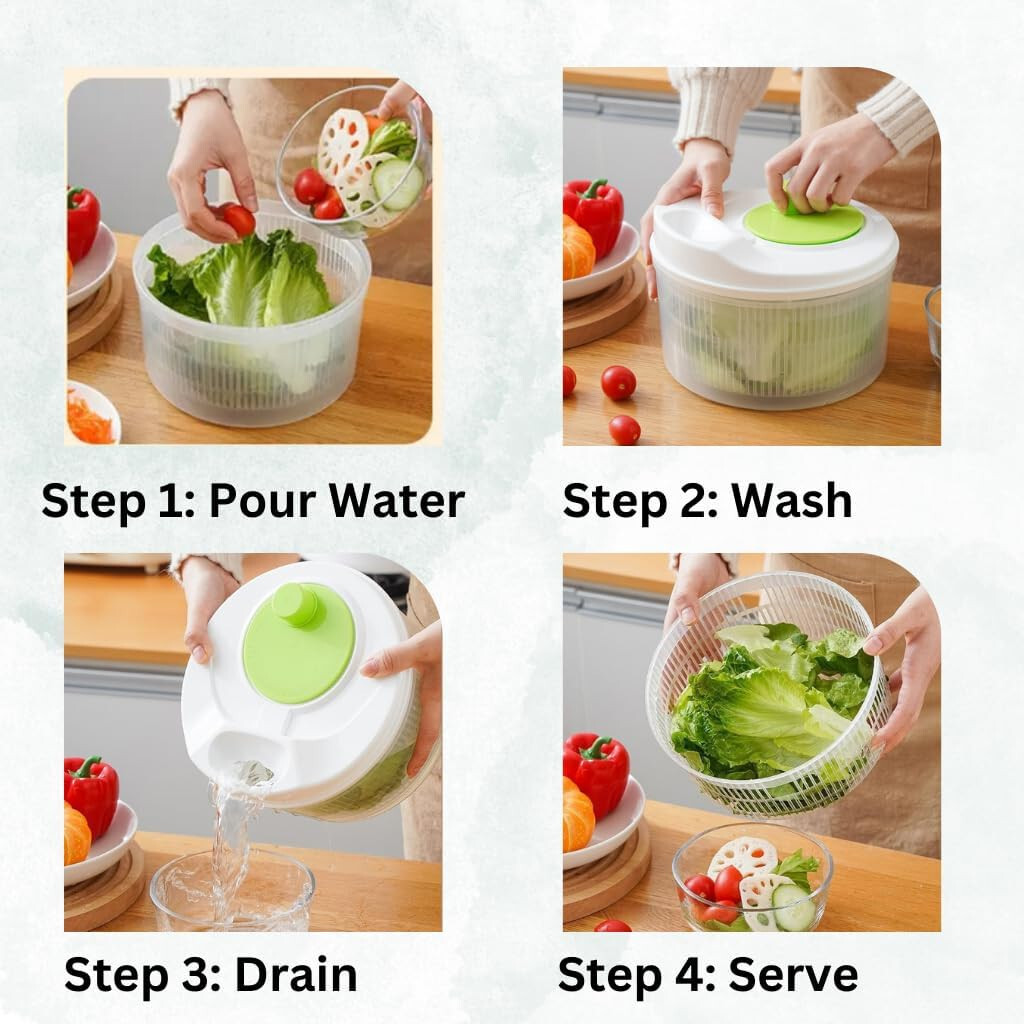 Step 1: Pour Water

Step 2: Wash

Step 3: Drain

Step 4: Serve