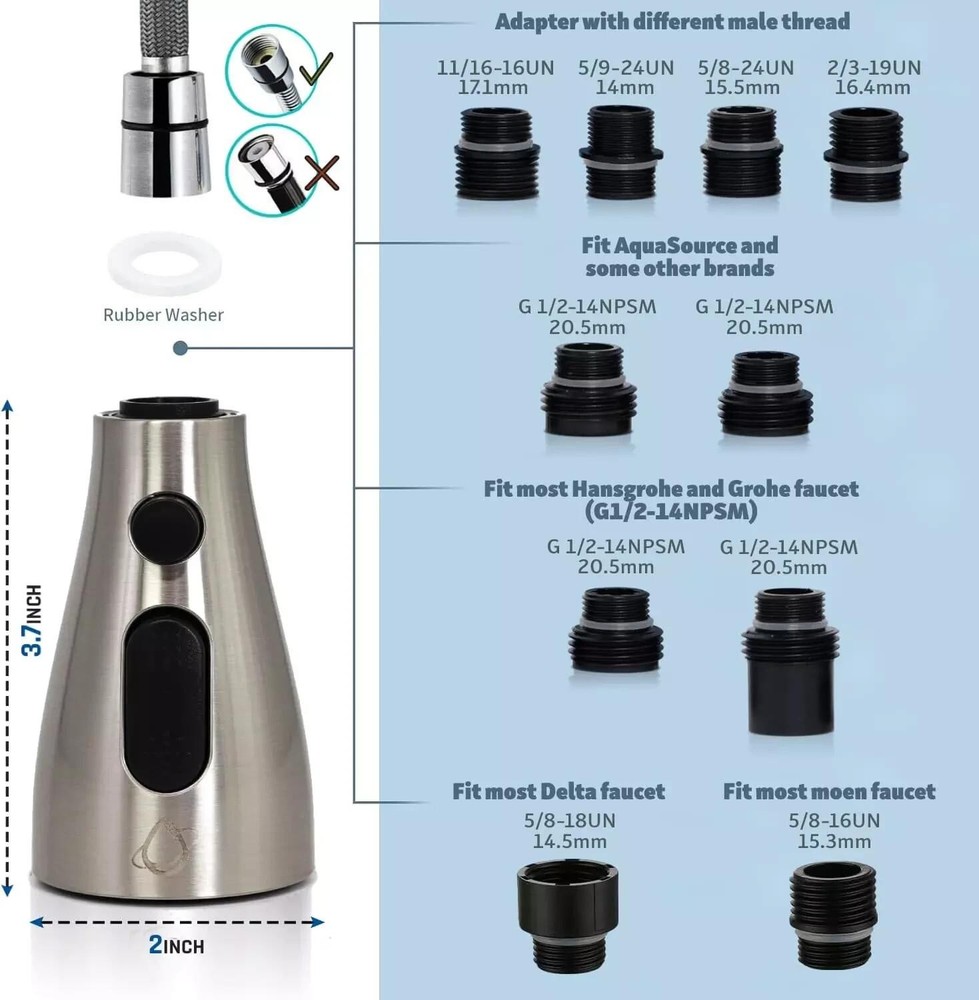 Rubber Washer

3.7INCH

2INCH

Adapter with different male thread

11/16-16UN
17.1mm

5/9-24UN
14mm

5/8-24UN
15.5mm

2/3-19UN
16.4mm

Fit AquaSource and some other brands

G 1/2-14NPSM
20.5mm

G 1/2-14NPSM
20.5mm

Fit most Hansgrohe and Grohe faucet (G1/2-14NPSM)

G 1/2-14NPSM
20.5mm

G 1/2-14NPSM
20.5mm

Fit most Delta faucet

5/8-18UN
14.5mm

Fit most moen faucet

5/8-16UN
15.3mm