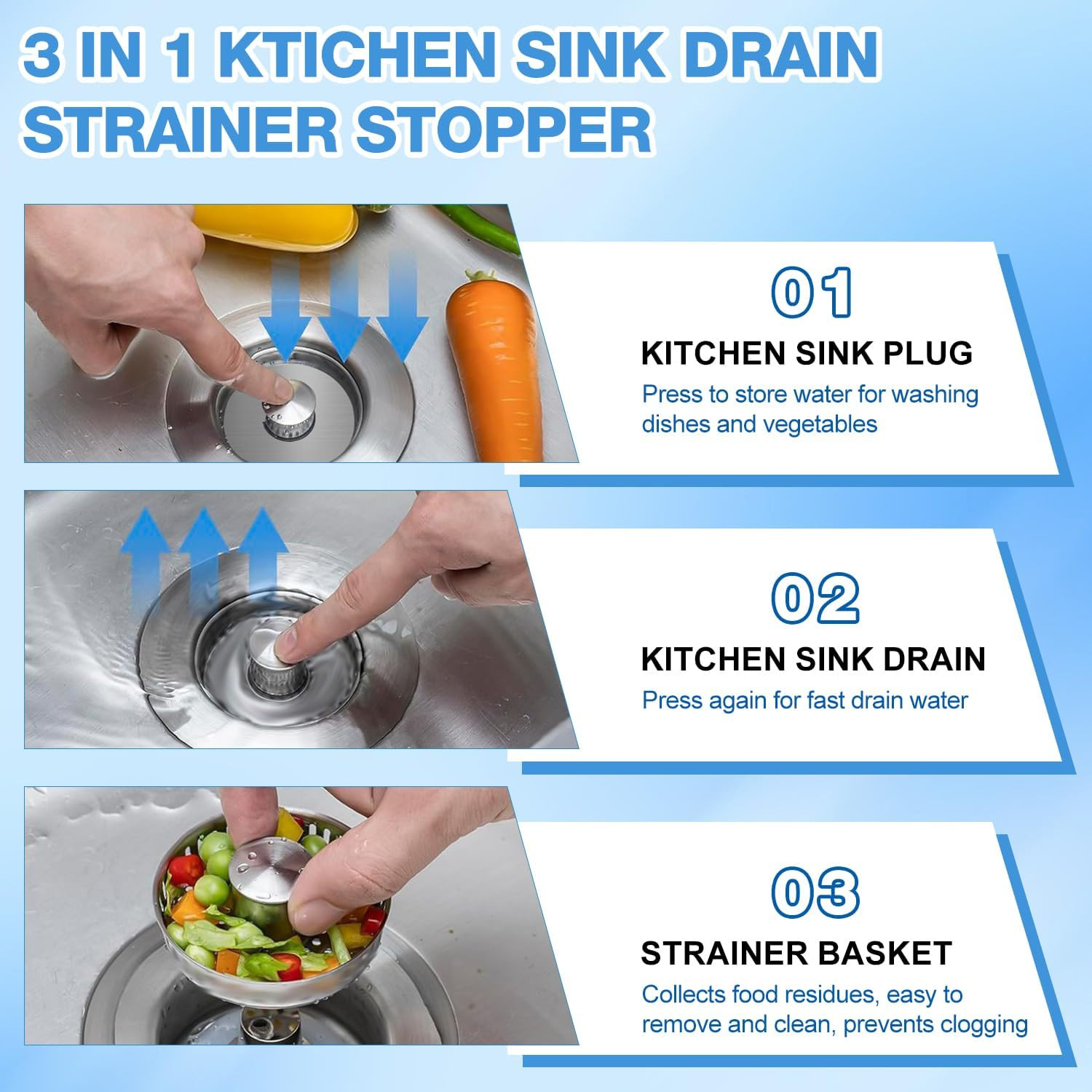 3 IN 1 KTICHEN SINK DRAIN STRAINER STOPPER

01

KITCHEN SINK PLUG

Press to store water for washing dishes and vegetables

02

KITCHEN SINK DRAIN

Press again for fast drain water

03

STRAINER BASKET

Collects food residues, easy to remove and clean, prevents clogging