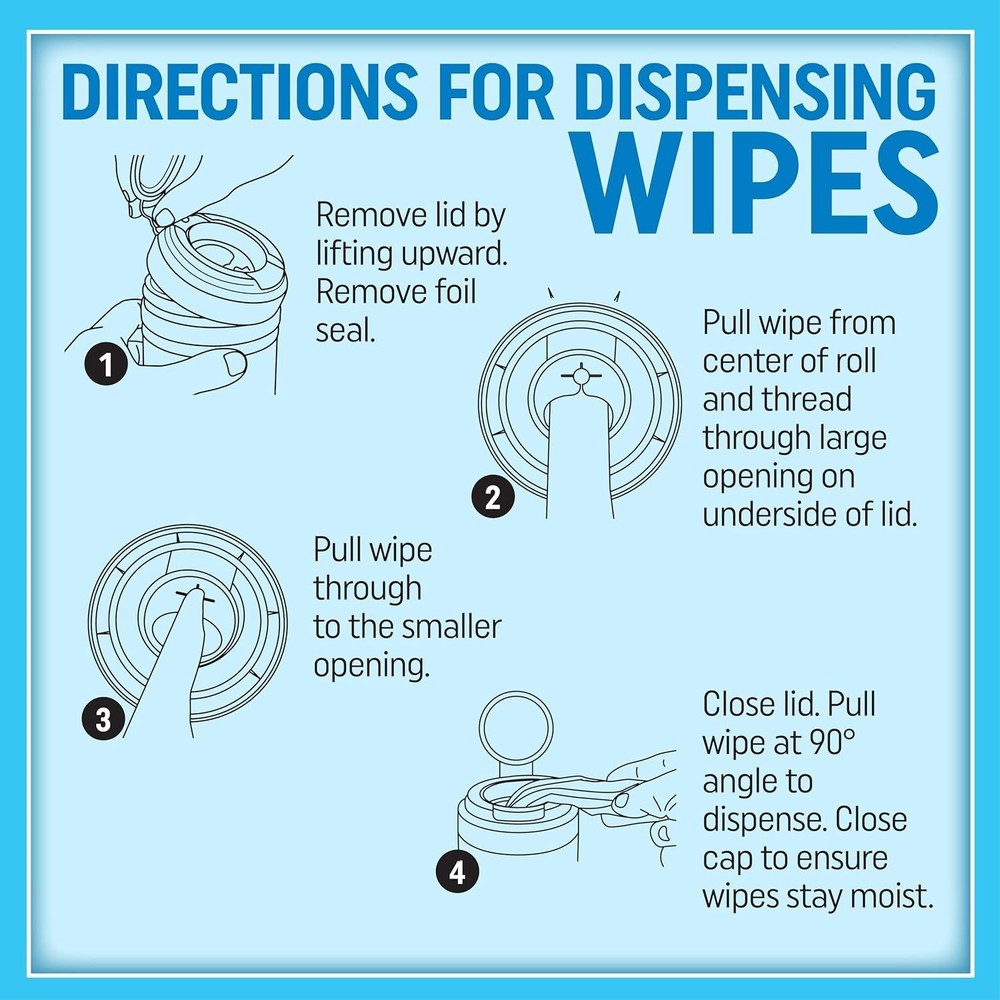 DIRECTIONS FOR DISPENSING WIPES

1

Remove lid by lifting upward. Remove foil seal.

2

Pull wipe from center of roll and thread through large opening on underside of lid.

3

Pull wipe through to the smaller opening.

4

Close lid. Pull wipe at 90° angle to dispense. Close cap to ensure wipes stay moist.