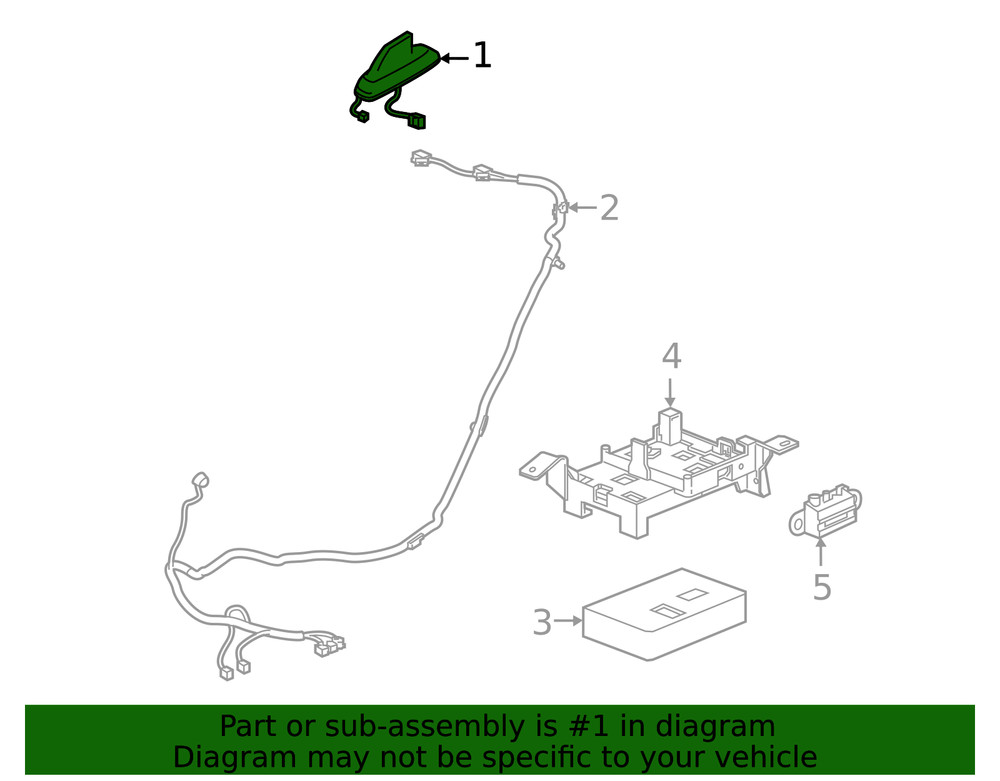 1
2
4
5
3

Part or sub-assembly is #1 in diagram
Diagram may not be specific to your vehicle