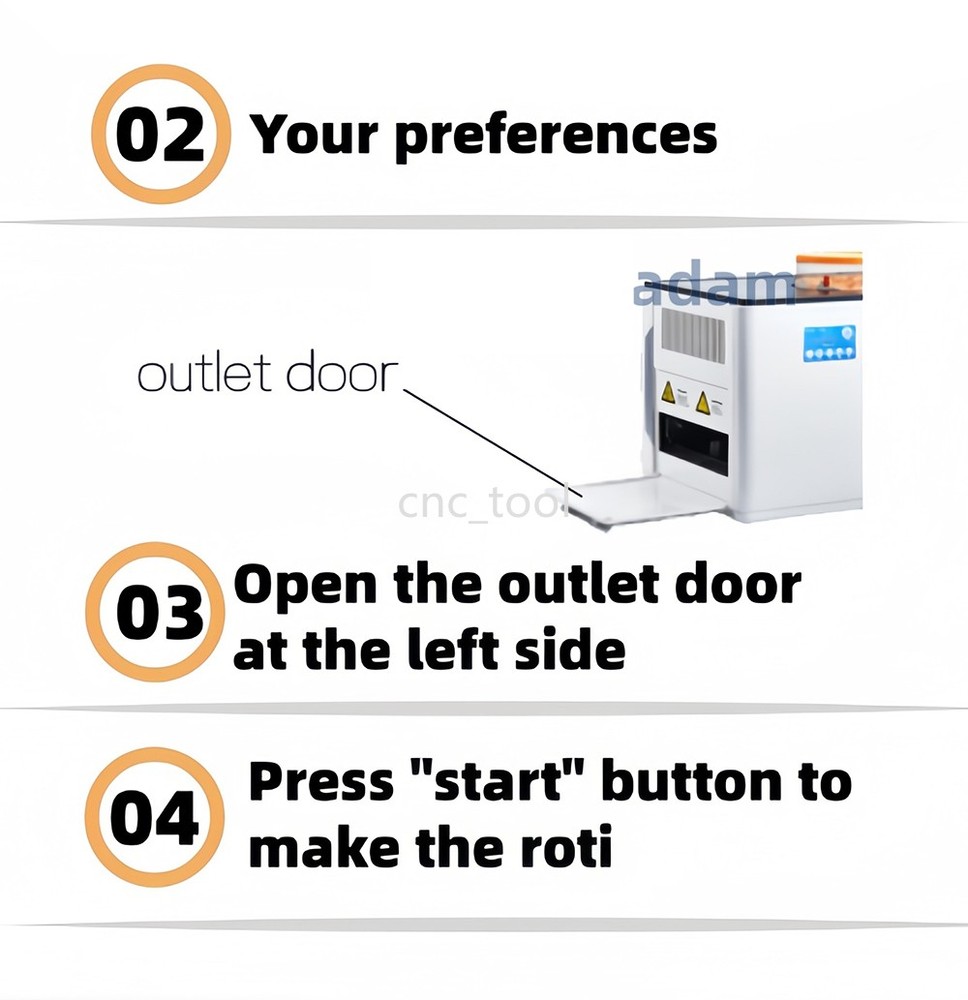 02 Your preferences

adam

outlet door

cnc_tool

03 Open the outlet door at the left side

04 Press "start" button to make the roti