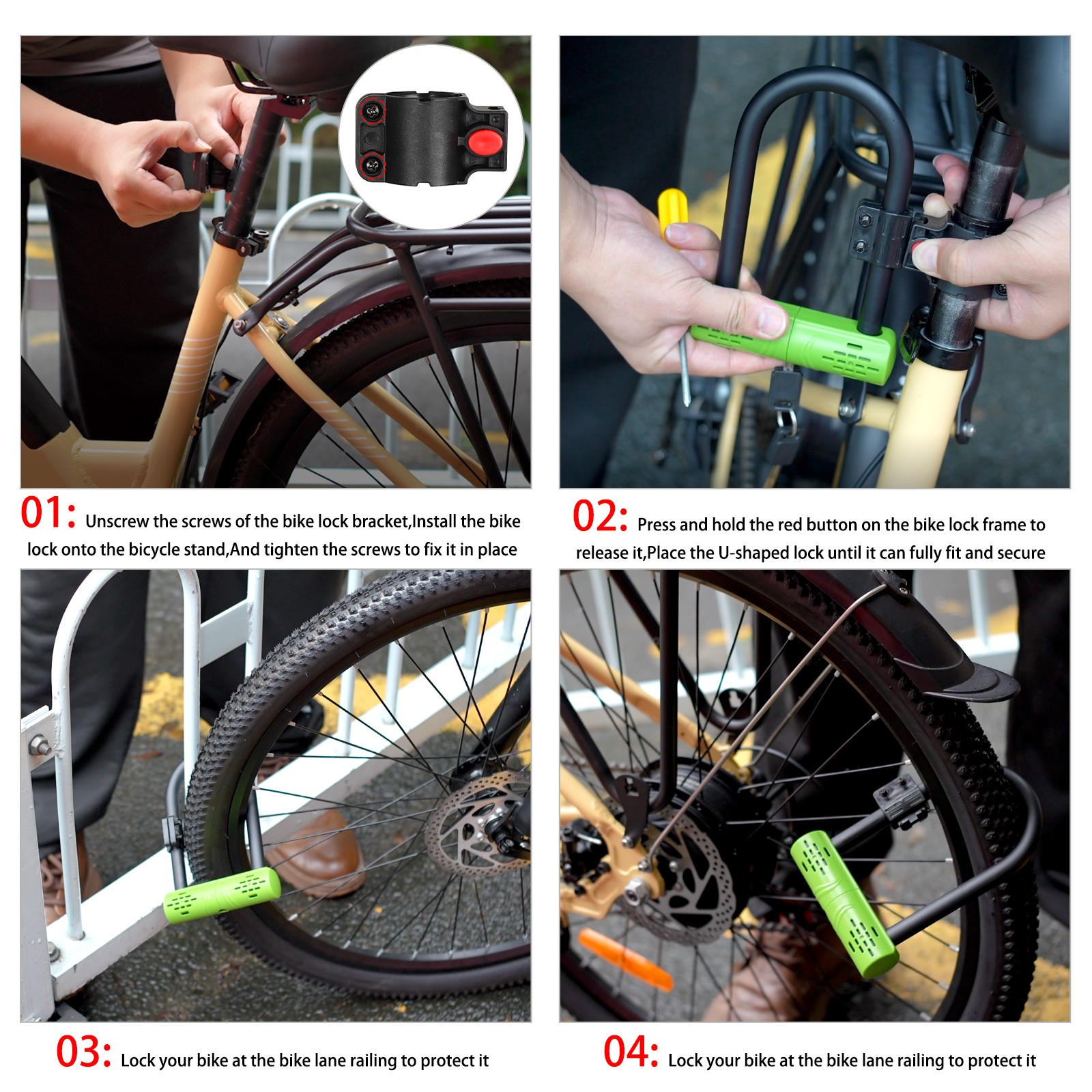 01: Unscrew the screws of the bike lock bracket,Install the bike lock onto the bicycle stand,And tighten the screws to fix it in place

02: Press and hold the red button on the bike lock frame to release it,Place the U-shaped lock until it can fully fit and secure

03: Lock your bike at the bike lane railing to protect it

04: Lock your bike at the bike lane railing to protect it