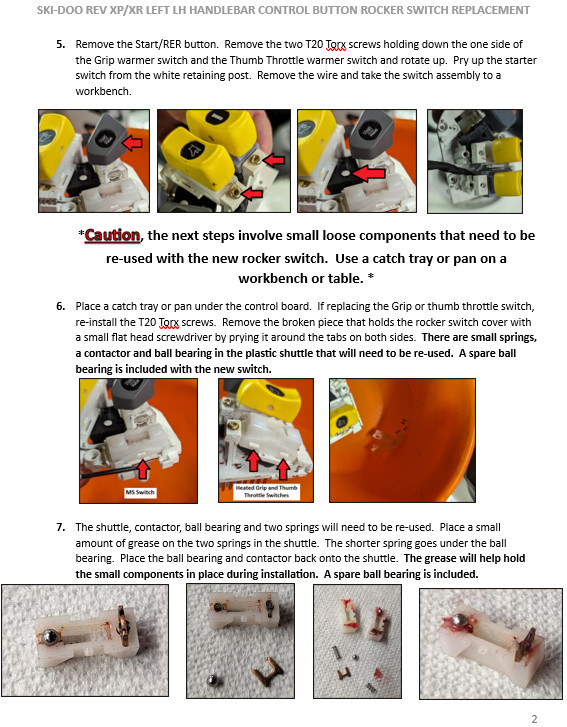 SKI-DOO REV XP/XR LEFT LH HANDLEBAR CONTROL BUTTON ROCKER SWITCH REPLACEMENT

5. Remove the Start/RER button. Remove the two T20 Torx screws holding down the one side of the Grip warmer switch and the Thumb Throttle warmer switch and rotate up. Pry up the starter switch from the white retaining post. Remove the wire and take the switch assembly to a workbench.

*Caution, the next steps involve small loose components that need to be re-used with the new rocker switch. Use a catch tray or pan on a workbench or table. *

6. Place a catch tray or pan under the control board. If replacing the Grip or thumb throttle switch, re-install the T20 Torx screws. Remove the broken piece that holds the rocker switch cover with a small flat head screwdriver by prying it around the tabs on both sides. There are small springs, a contactor and ball bearing in the plastic shuttle that will need to be re-used. A spare ball bearing is included with the new switch.

MS Switch

Heated Grip and Thumb Throttle Switches

7. The shuttle, contactor, ball bearing and two springs will need to be re-used. Place a small amount of grease on the two springs in the shuttle. The shorter spring goes under the ball bearing. Place the ball bearing and contactor back onto the shuttle. The grease will help hold the small components in place during installation. A spare ball bearing is included.

2