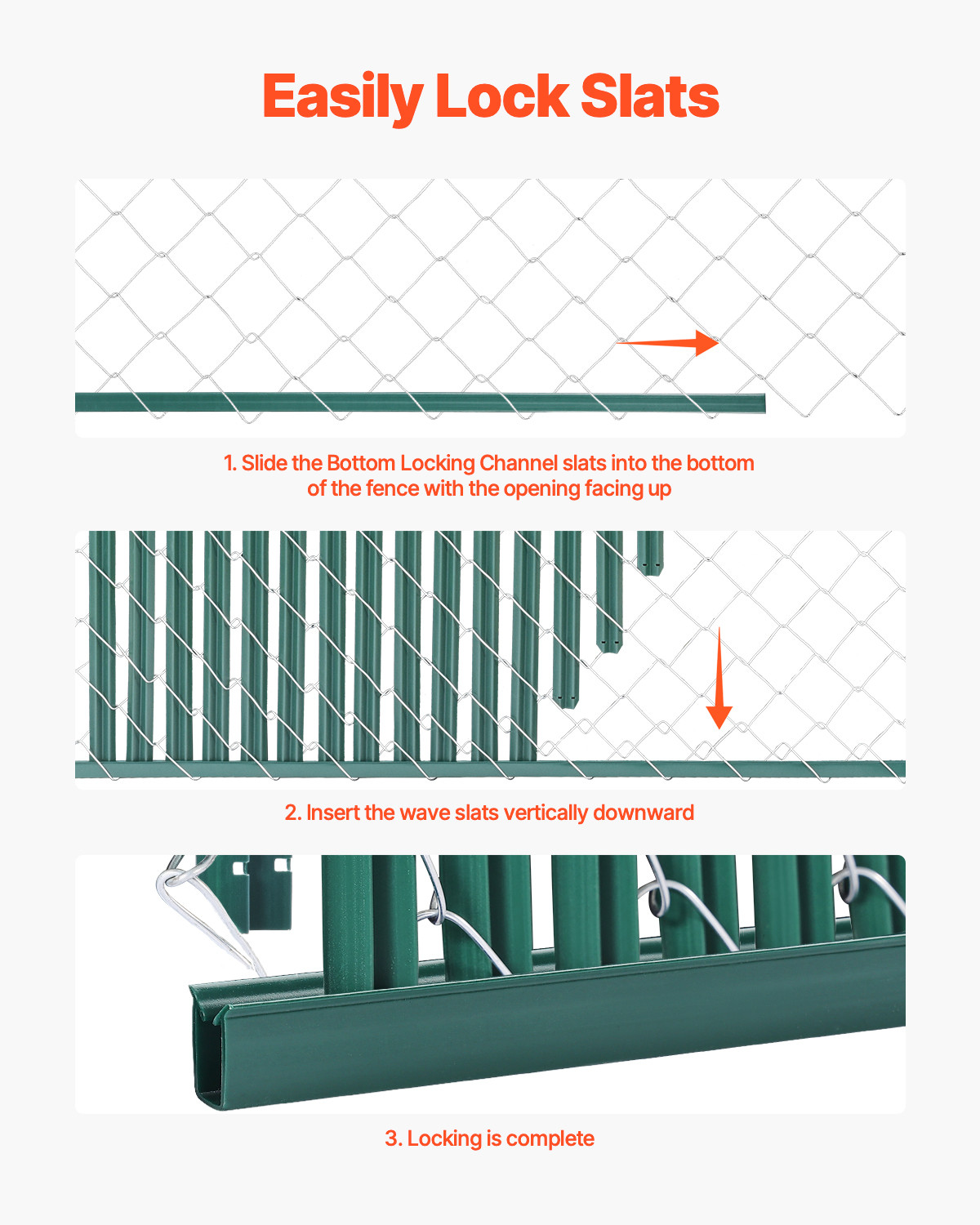 Easily Lock Slats

1. Slide the Bottom Locking Channel slats into the bottom of the fence with the opening facing up

2. Insert the wave slats vertically downward

3. Locking is complete