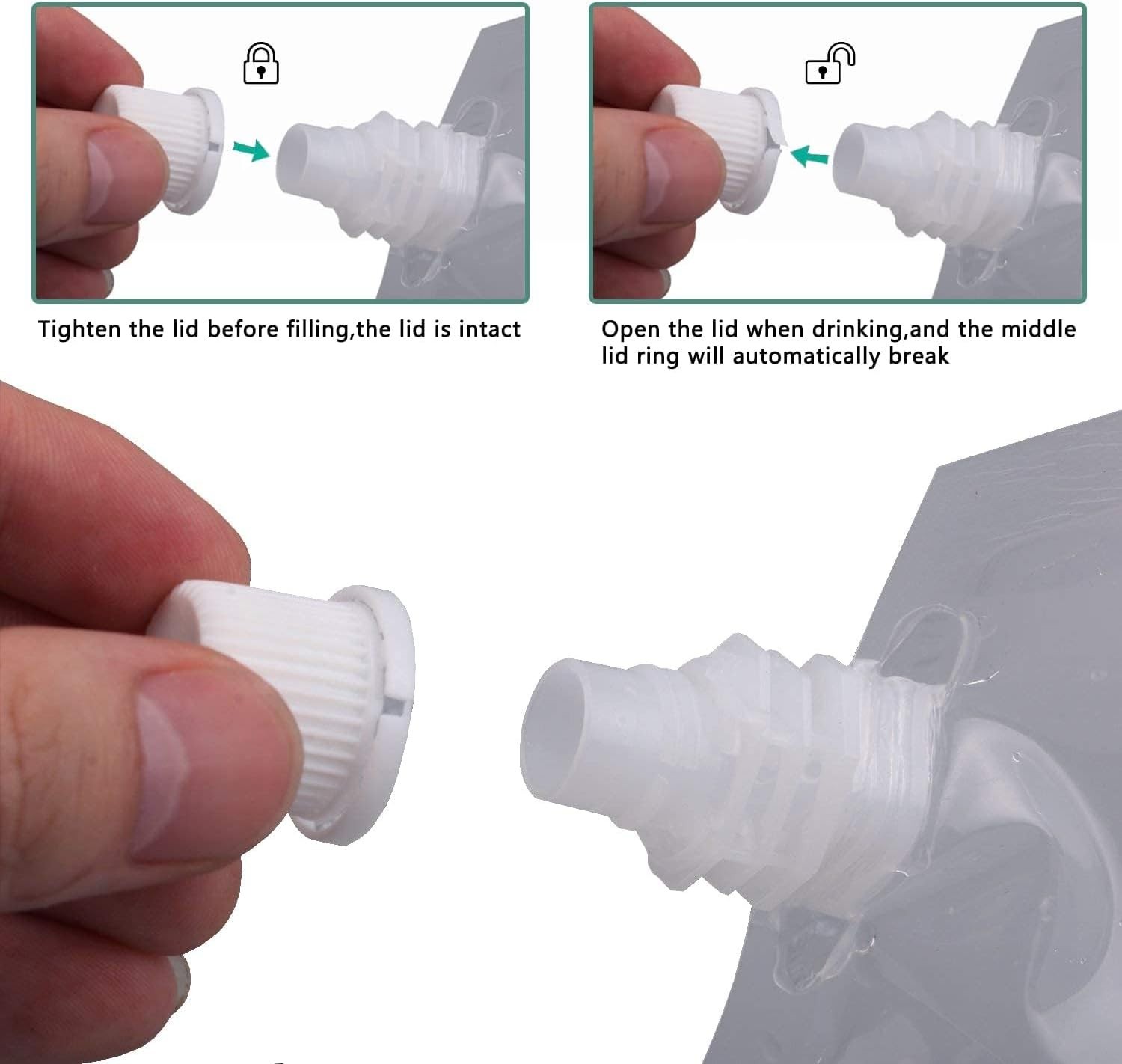 Tighten the lid before filling,the lid is intact

Open the lid when drinking,and the middle lid ring will automatically break