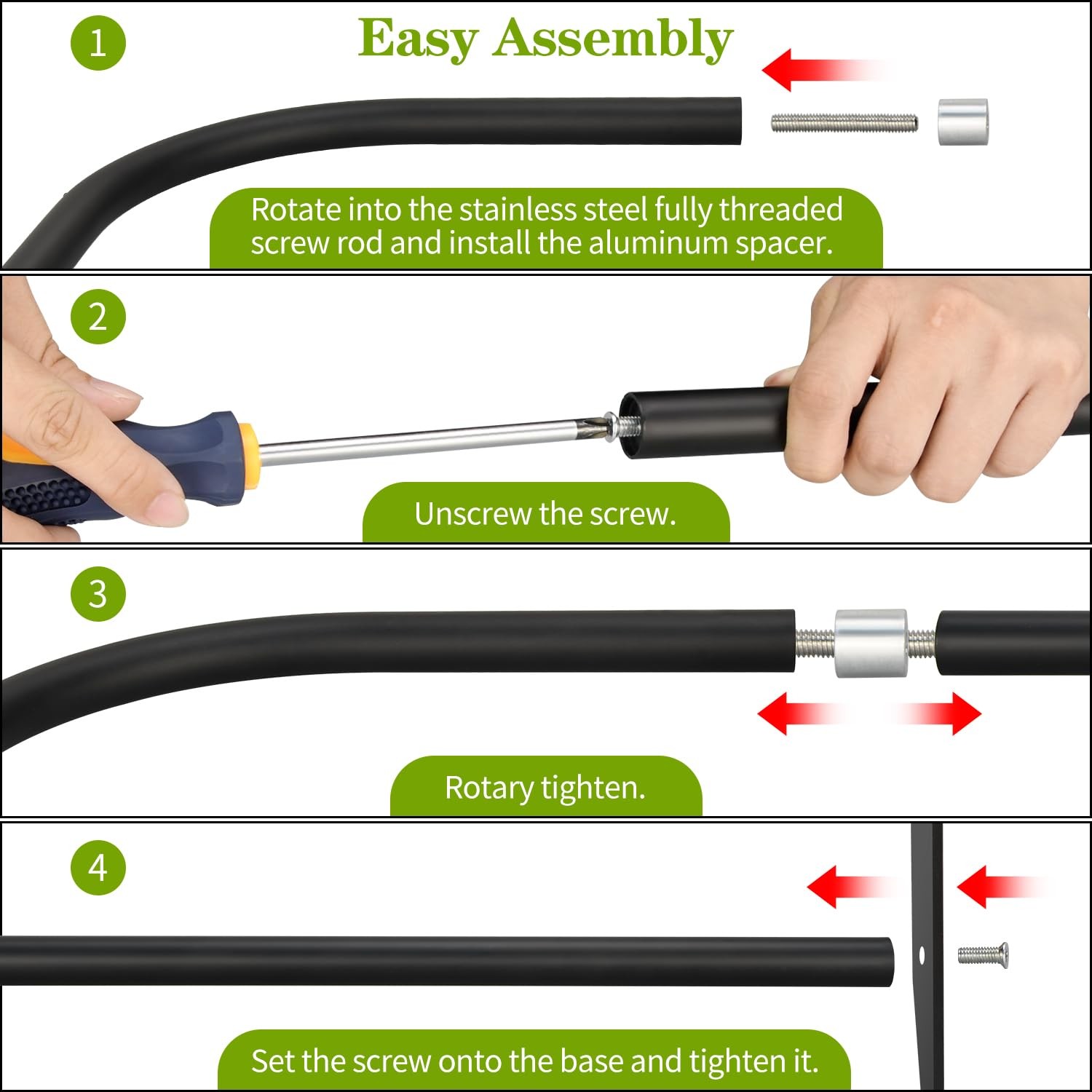 1

Easy Assembly

Rotate into the stainless steel fully threaded screw rod and install the aluminum spacer.

2

Unscrew the screw.

3

Rotary tighten.

4

Set the screw onto the base and tighten it.