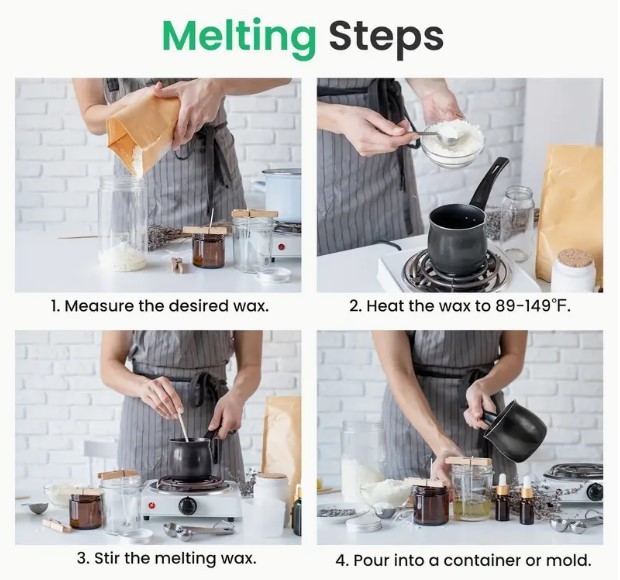 Melting Steps

1. Measure the desired wax.

2. Heat the wax to 89-149°F.

3. Stir the melting wax.

4. Pour into a container or mold.