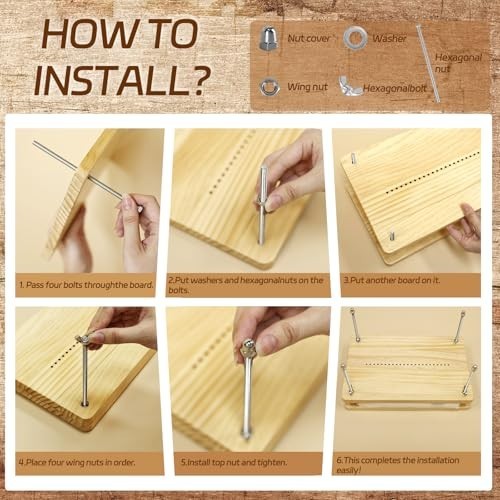 HOW TO INSTALL?

Nut cover
Washer
Hexagonal nut
Wing nut
Hexagonalbolt

1. Pass four bolts throughthe board.

2.Put washers and hexagonalnuts on the bolts.

3.Put another board on it.

4.Place four wing nuts in order.

5.Install top nut and tighten.

6.This completes the installation easily!