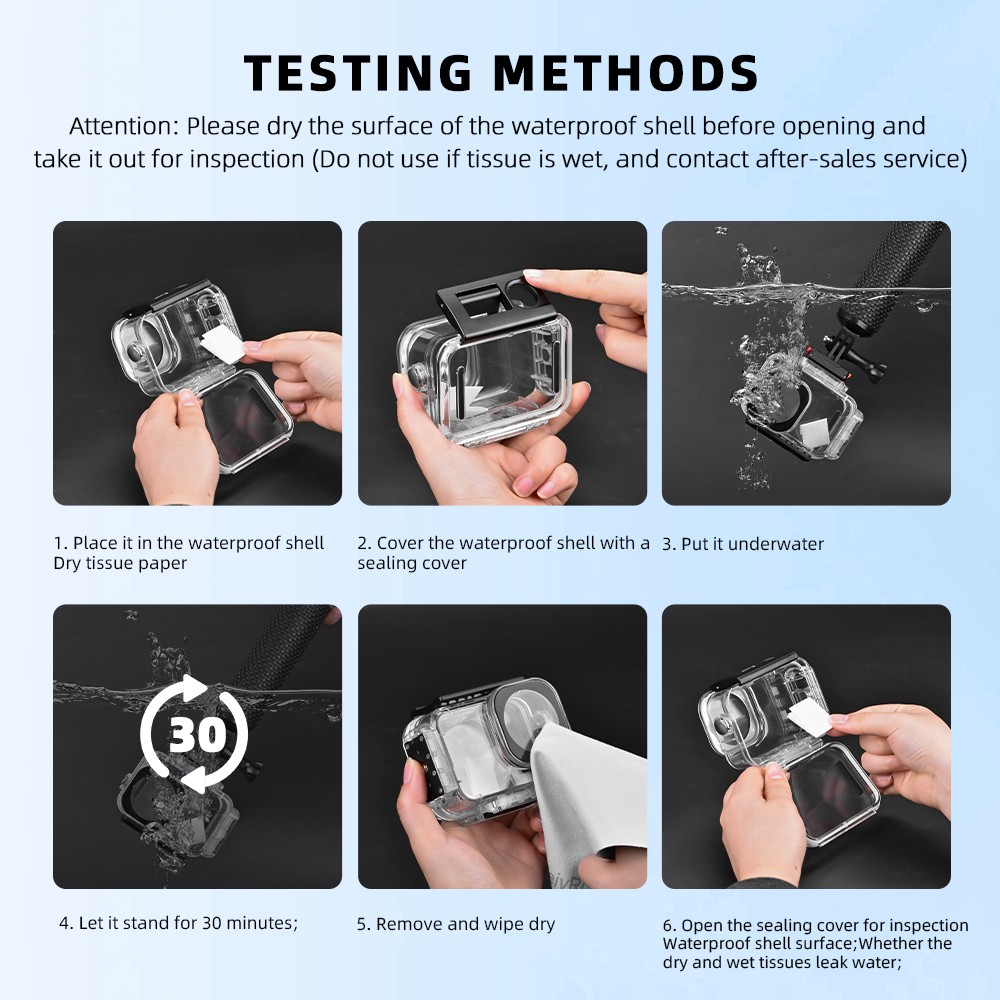 TESTING METHODS

Attention: Please dry the surface of the waterproof shell before opening and take it out for inspection (Do not use if tissue is wet, and contact after-sales service)

1. Place it in the waterproof shell Dry tissue paper

2. Cover the waterproof shell with a sealing cover

3. Put it underwater

30

4. Let it stand for 30 minutes;

5. Remove and wipe dry

6. Open the sealing cover for inspection Waterproof shell surface;Whether the dry and wet tissues leak water;