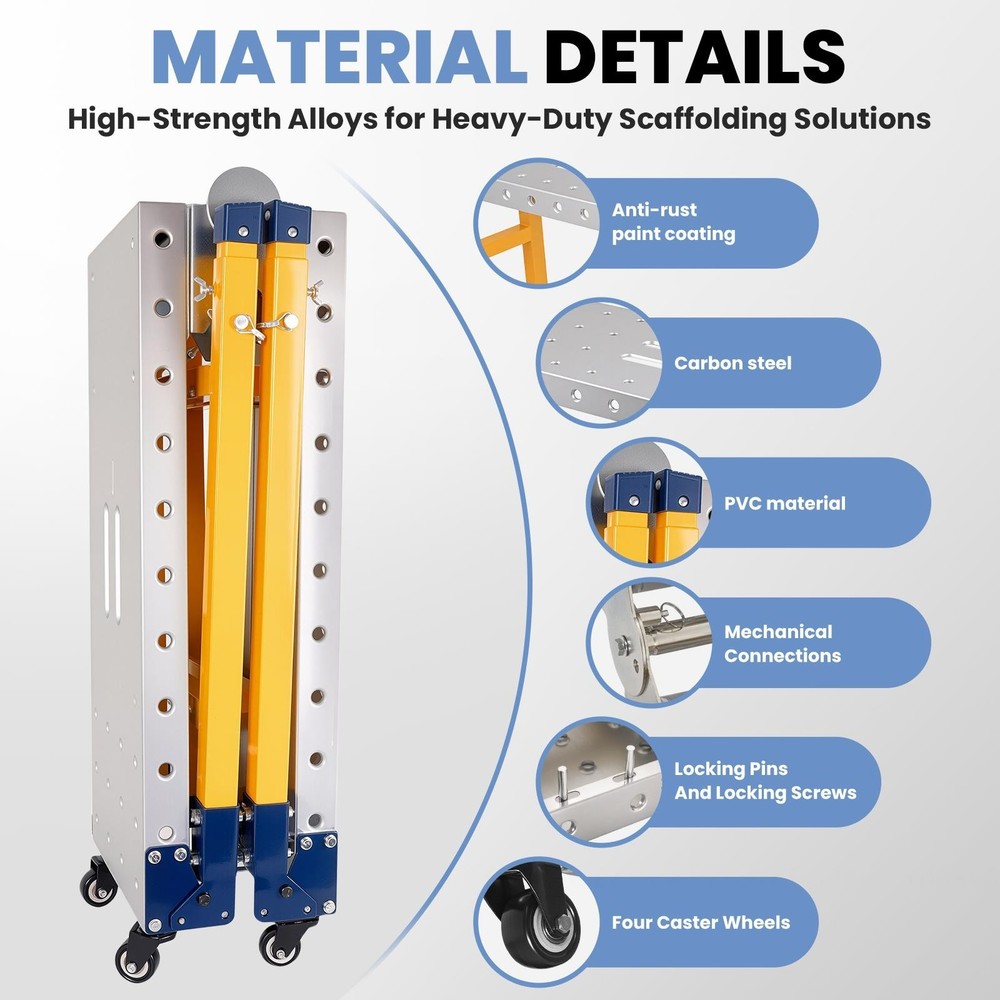 MATERIAL DETAILS
High-Strength Alloys for Heavy-Duty Scaffolding Solutions

Anti-rust paint coating

Carbon steel

PVC material

Mechanical Connections

Locking Pins And Locking Screws

Four Caster Wheels