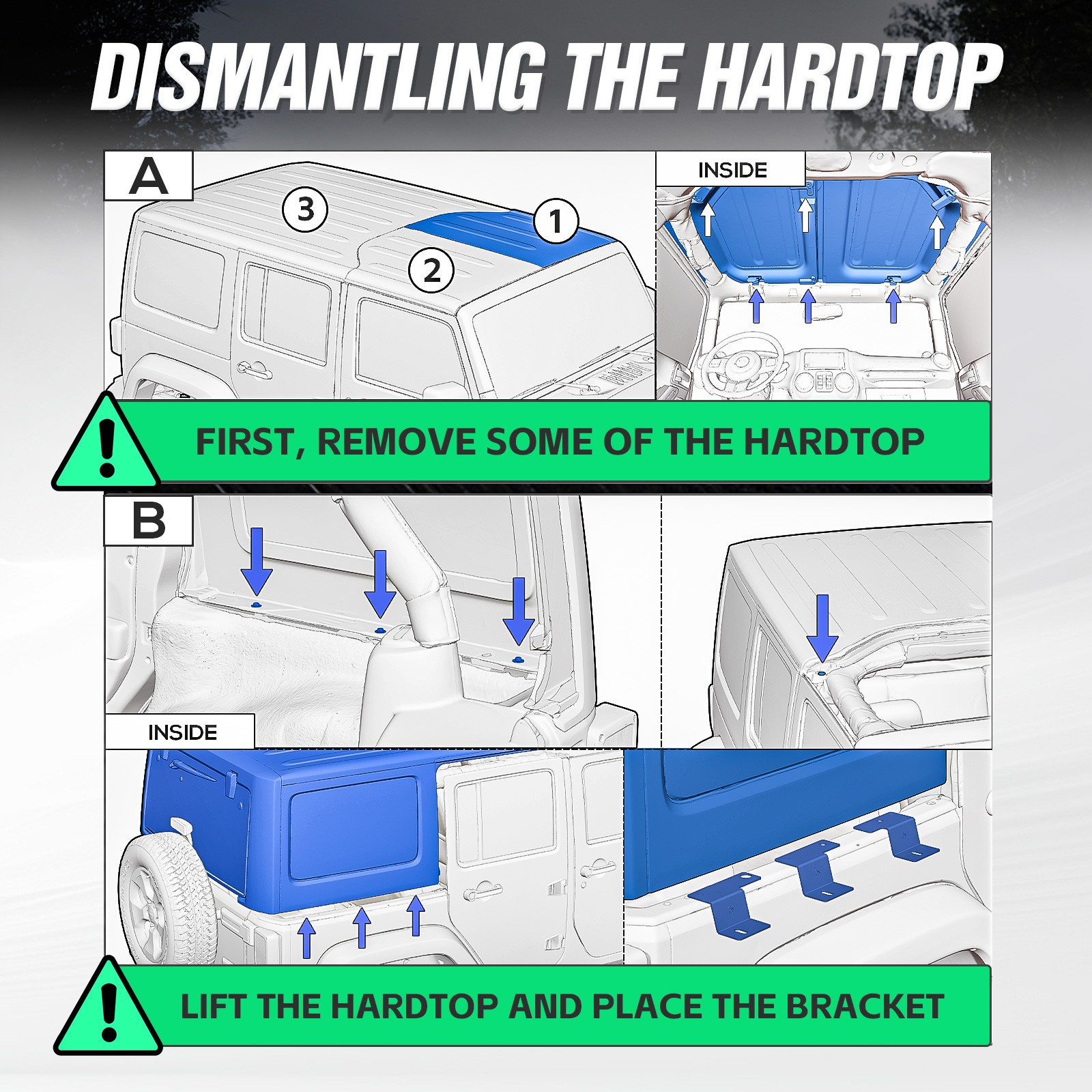 DISMANTLING THE HARDTOP

A

3

1

2

INSIDE

FIRST, REMOVE SOME OF THE HARDTOP

B

INSIDE

LIFT THE HARDTOP AND PLACE THE BRACKET