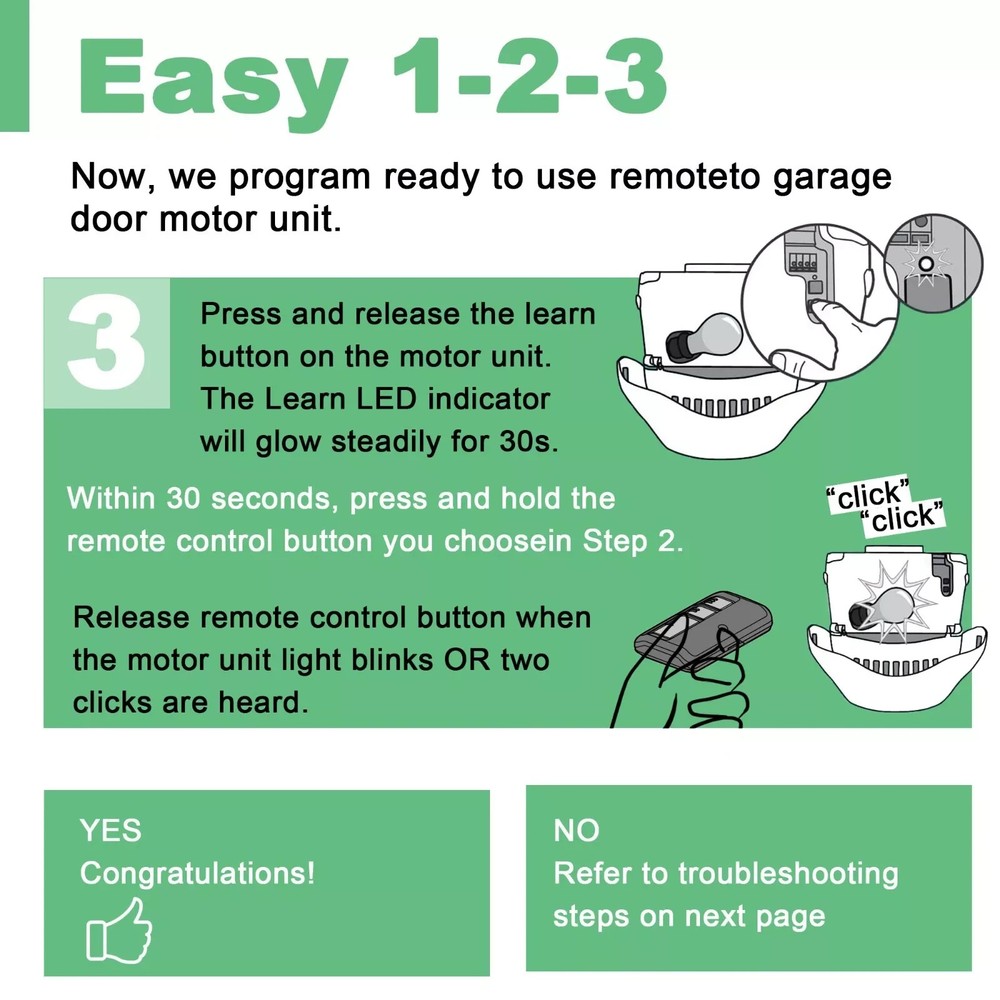 Easy 1-2-3

Now, we program ready to use remoteto garage door motor unit.

3

Press and release the learn button on the motor unit. The Learn LED indicator will glow steadily for 30s.

Within 30 seconds, press and hold the remote control button you choosein Step 2.

"click" "click"

Release remote control button when the motor unit light blinks OR two clicks are heard.

YES
Congratulations!

NO
Refer to troubleshooting steps on next page