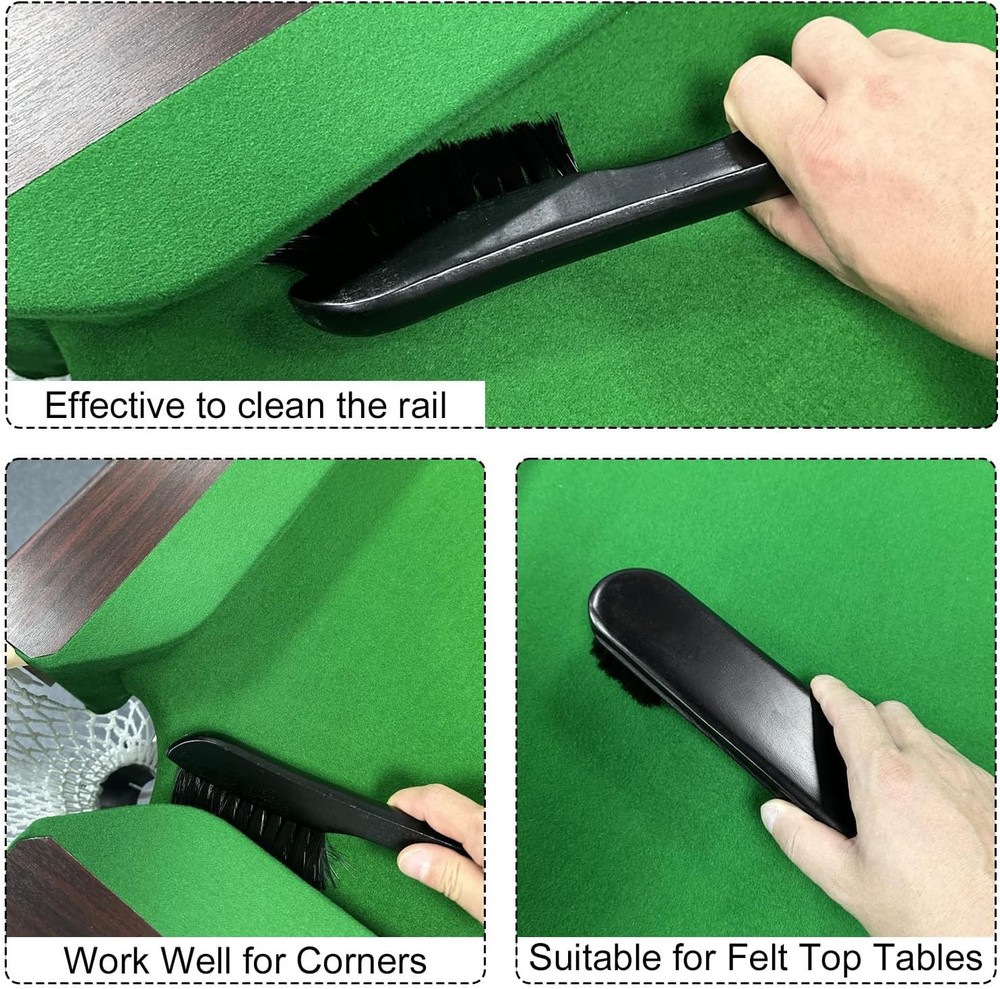 Effective to clean the rail

Work Well for Corners

Suitable for Felt Top Tables