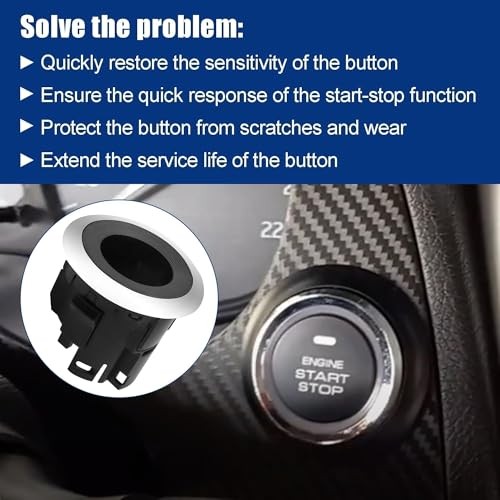 Solve the problem:

► Quickly restore the sensitivity of the button
► Ensure the quick response of the start-stop function
► Protect the button from scratches and wear
► Extend the service life of the button

22

ENGINE
START
STOP