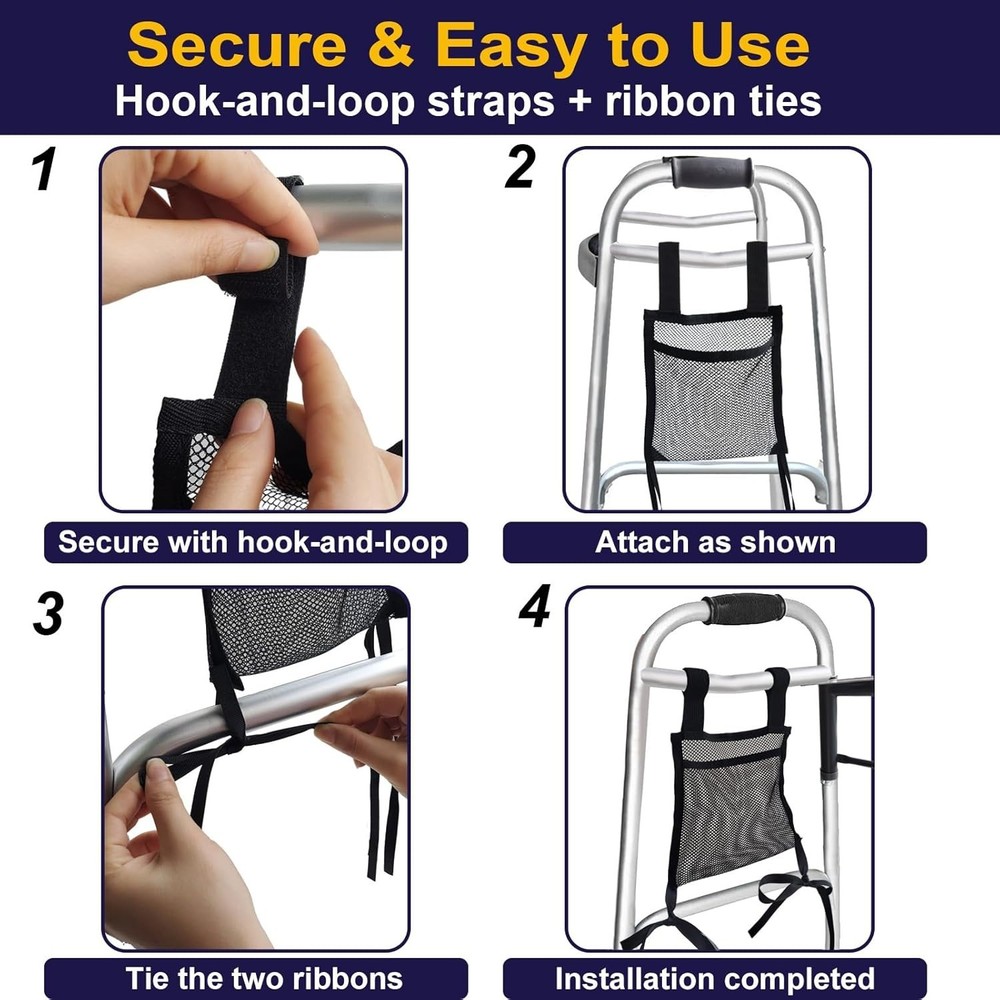 Secure & Easy to Use
Hook-and-loop straps + ribbon ties

1

Secure with hook-and-loop

2

Attach as shown

3

Tie the two ribbons

4

Installation completed