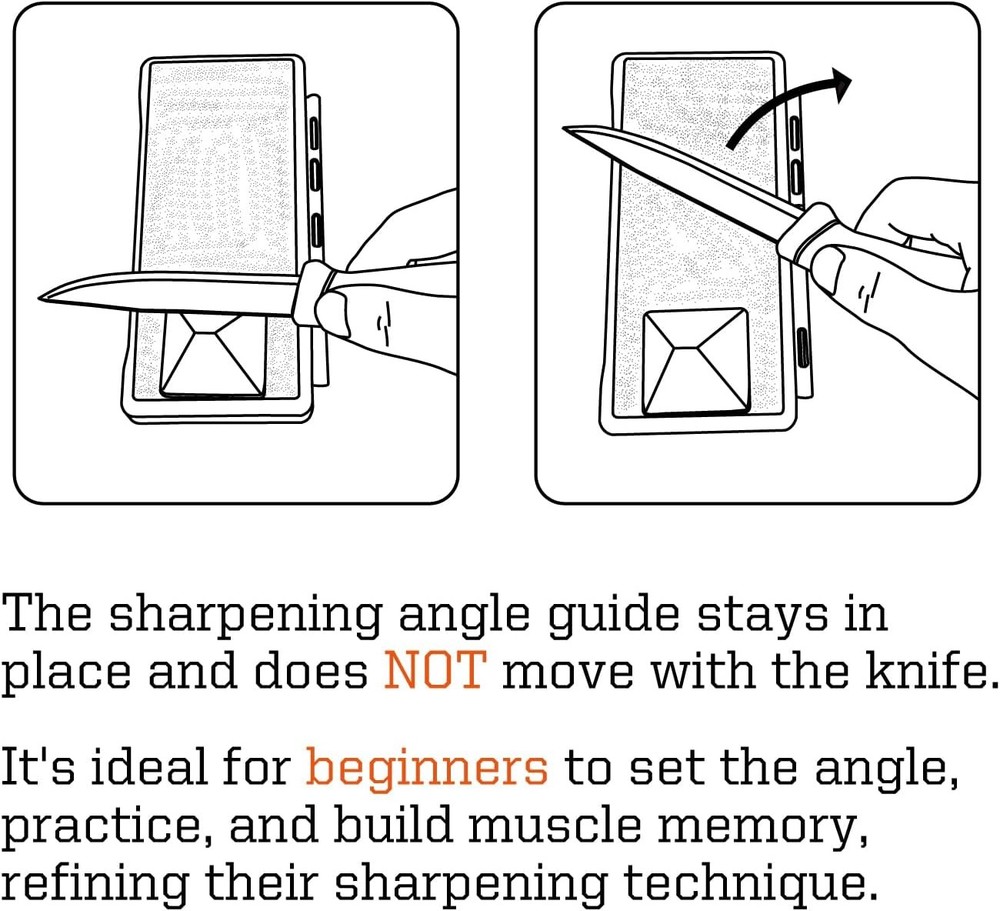 The sharpening angle guide stays in place and does NOT move with the knife.

It's ideal for beginners to set the angle, practice, and build muscle memory, refining their sharpening technique.